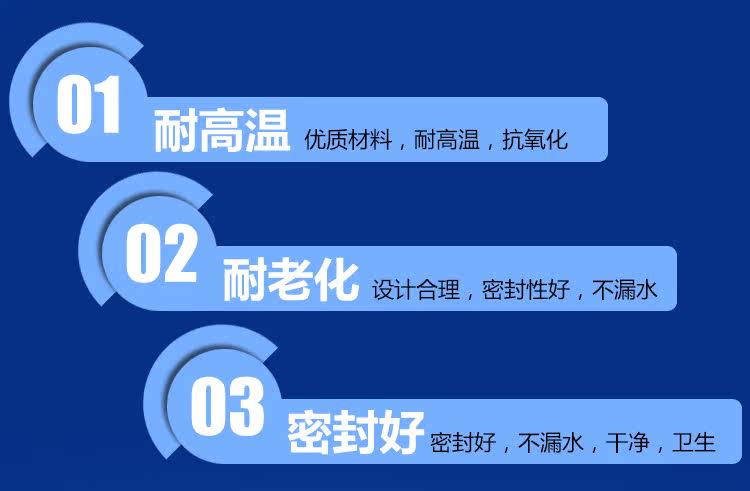 01 耐高温 优质材料，耐高温，抗氧化

02 耐老化 设计合理，密封性好，不漏水

03 密封好 密封好，不漏水，干净，卫生