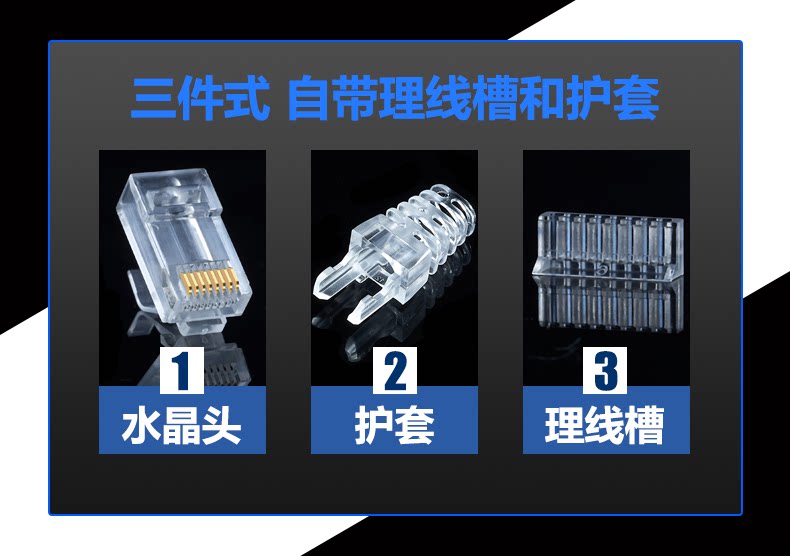 三件式 自带理线槽和护套

1
水晶头

2
护套

3
理线槽