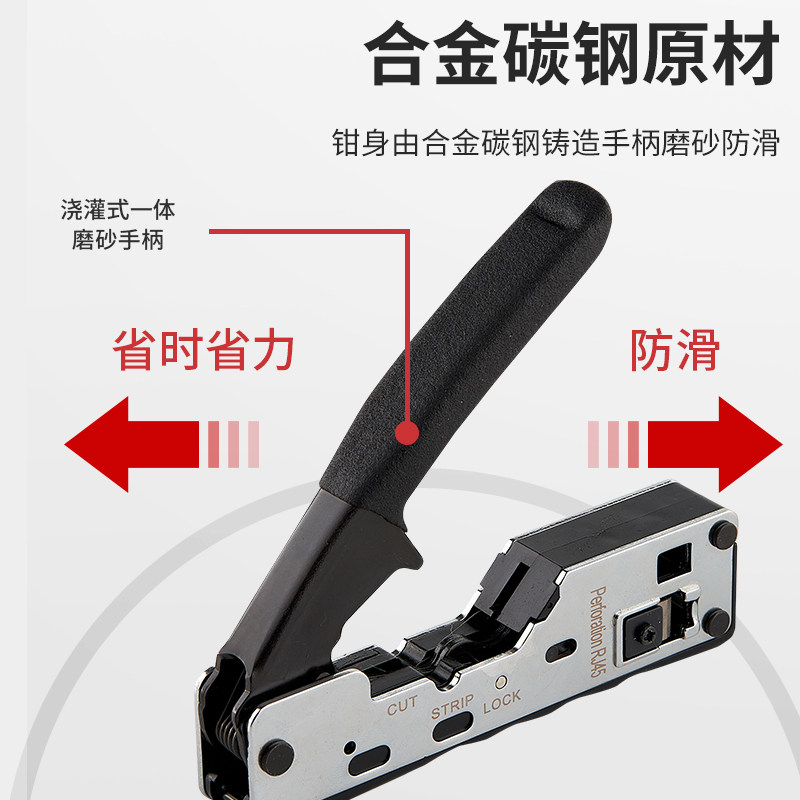 合金碳钢原材

钳身由合金碳钢铸造手柄磨砂防滑

浇灌式一体
磨砂手柄

省时省力

防滑

Perforation RJ45

CUT
STRIP
LOCK