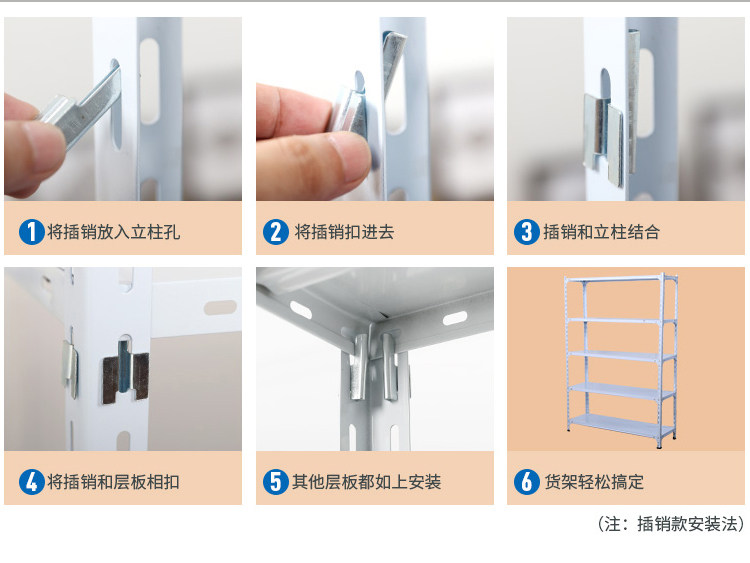 1 将插销放入立柱孔

2 将插销扣进去

3 插销和立柱结合

4 将插销和层板相扣

5 其他层板都如上安装

6 货架轻松搞定

（注：插销款安装法）