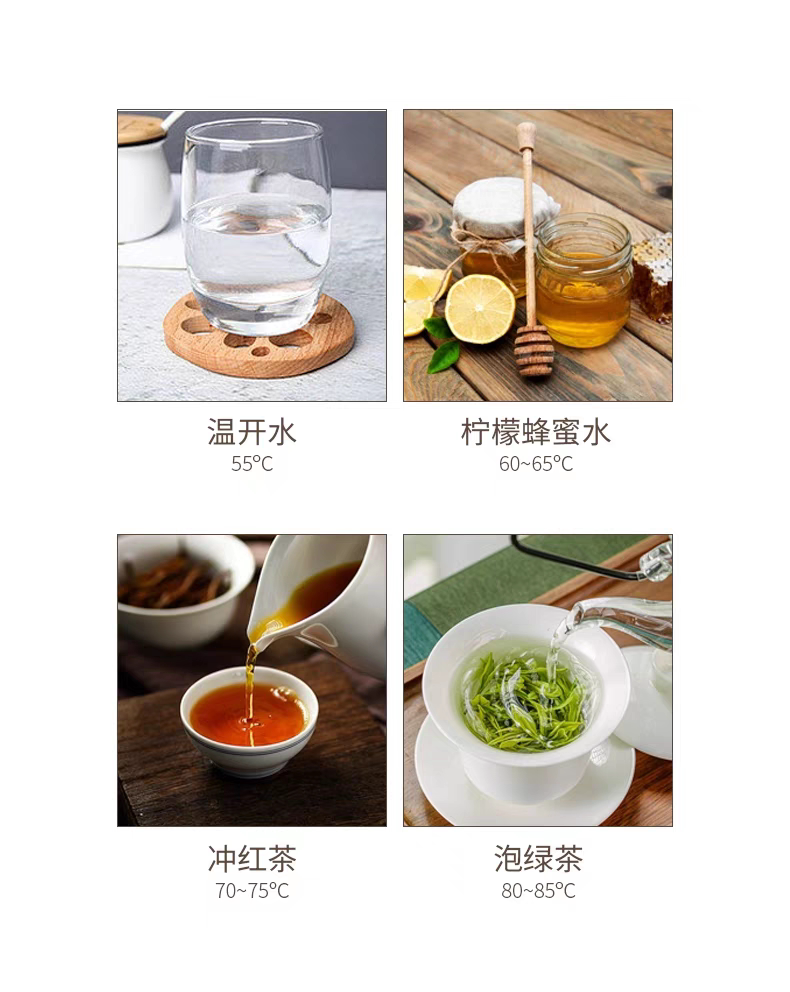 温开水
55°C

柠檬蜂蜜水
60~65°C

冲红茶
70~75°C

泡绿茶
80~85°C