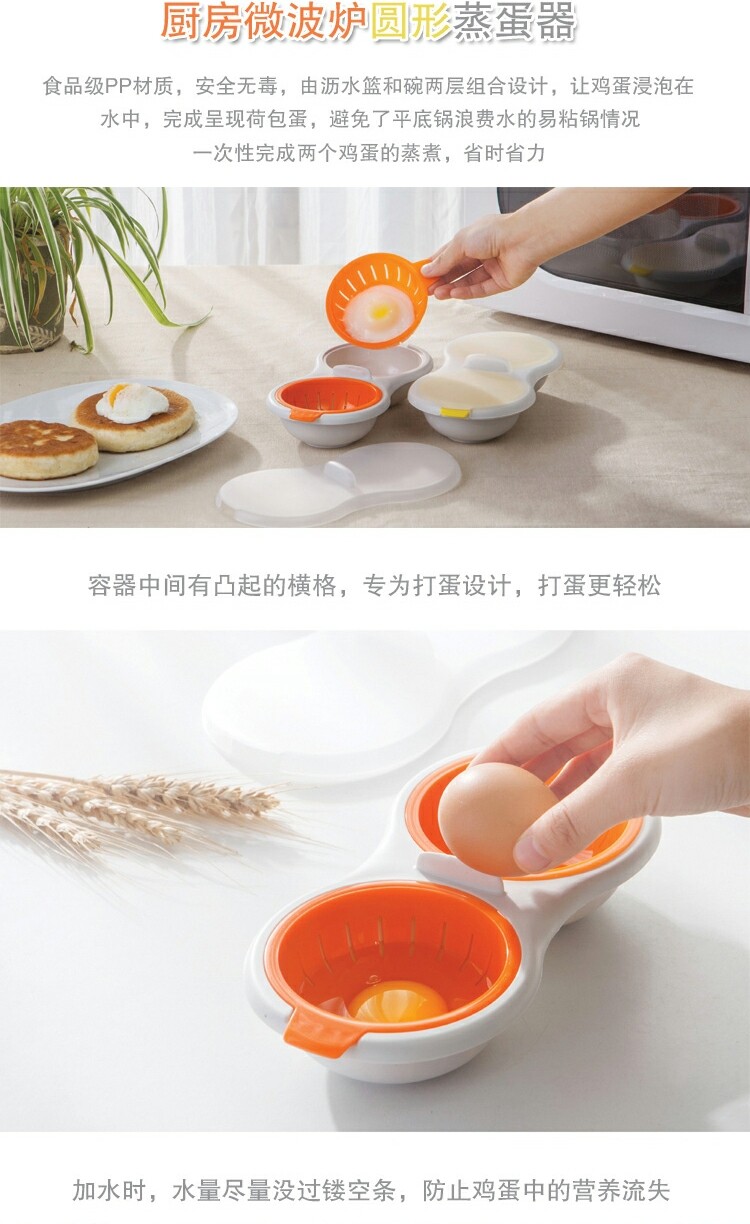 厨房微波炉圆形蒸蛋器

食品级PP材质，安全无毒，由沥水篮和碗两层组合设计，让鸡蛋浸泡在水中，完成呈现荷包蛋，避免了平底锅浪费水的易粘锅情况
一次性完成两个鸡蛋的蒸煮，省时省力

容器中间有凸起的横格，专为打蛋设计，打蛋更轻松

加水时，水量尽量没过镂空条，防止鸡蛋中的营养流失