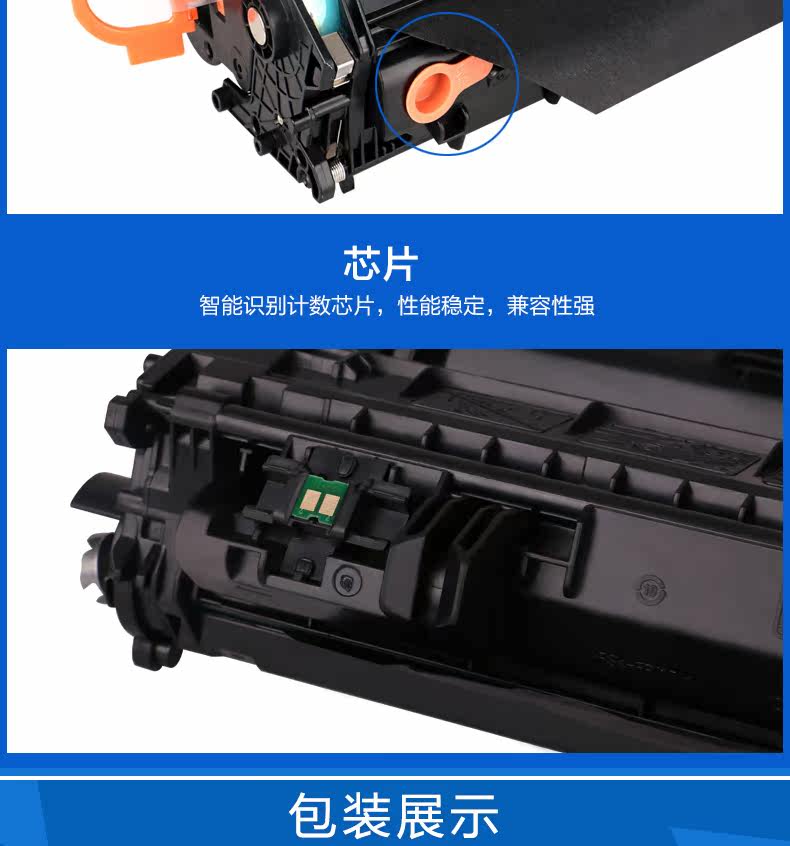 芯片

智能识别计数芯片，性能稳定，兼容性强

包装展示