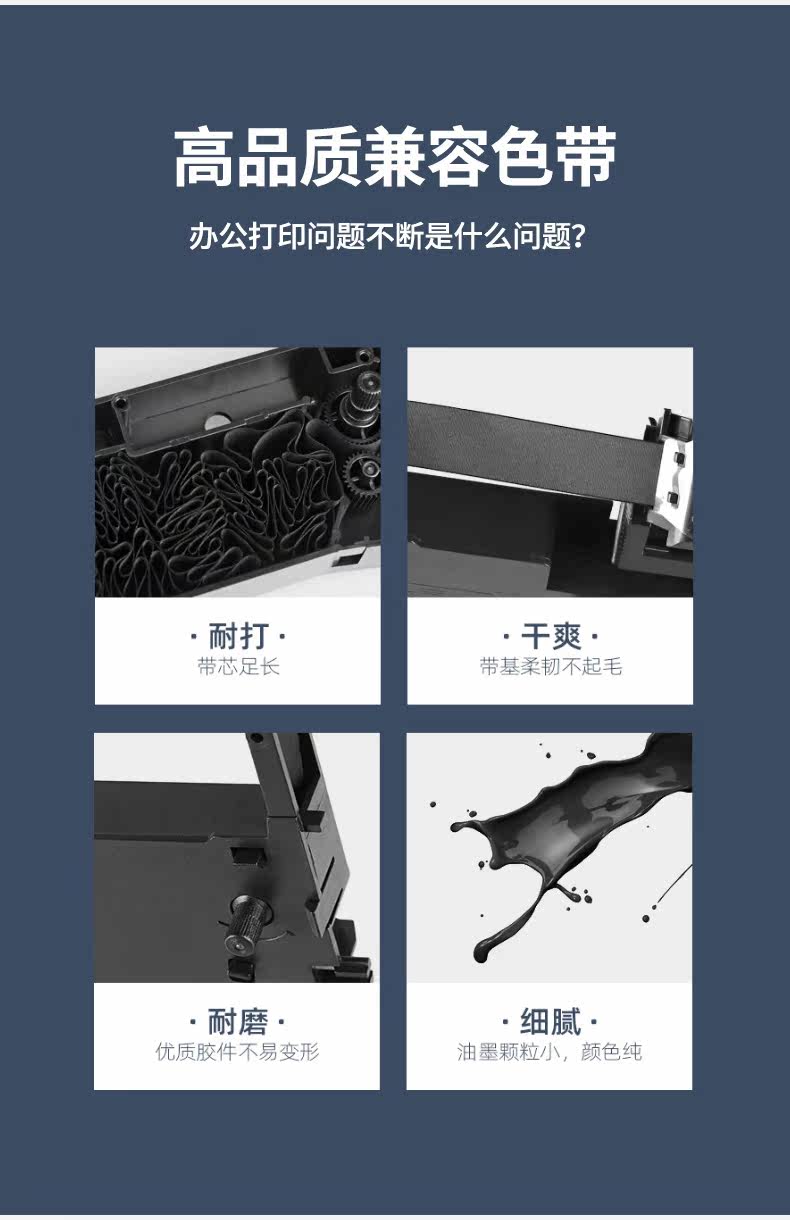 高品质兼容色带

办公打印问题不断是什么问题？

· 耐打 ·
带芯足长

· 干爽 ·
带基柔韧不起毛

· 耐磨 ·
优质胶件不易变形

· 细腻 ·
油墨颗粒小，颜色纯