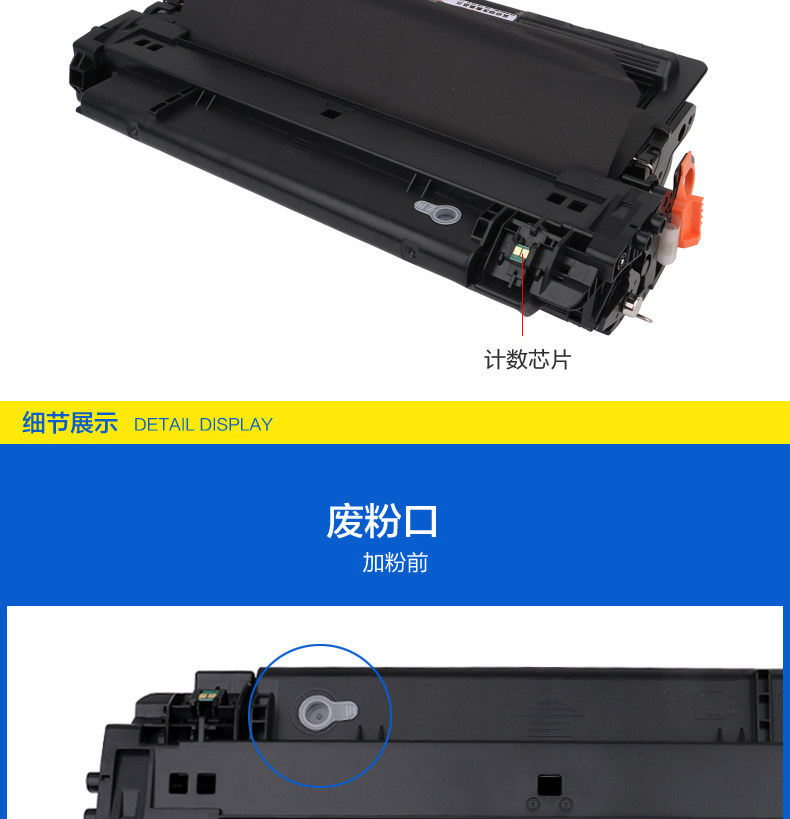 计数芯片

细节展示 DETAIL DISPLAY

废粉口
加粉前