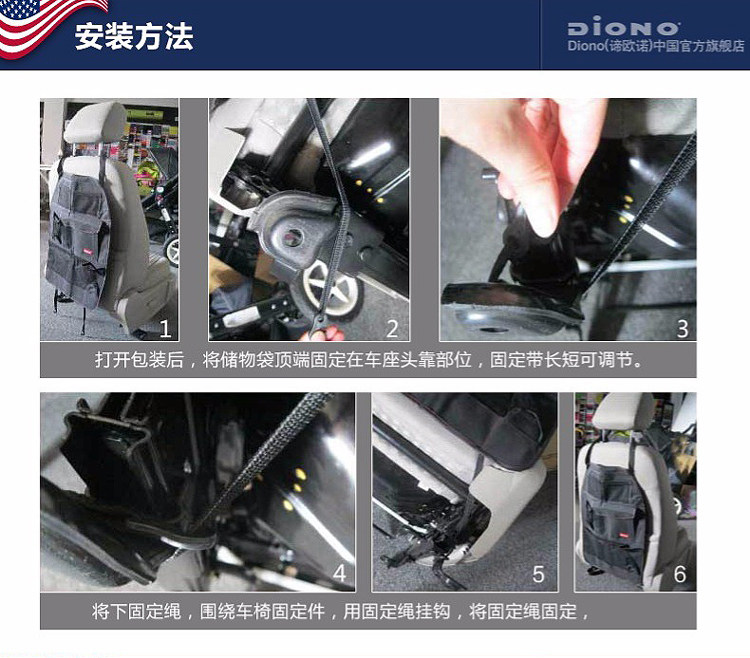 安装方法

DIONO
Diono(谛欧诺)中国官方旗舰店

1 2 3

打开包装后，将储物袋顶端固定在车座头靠部位，固定带长短可调节。

4 5 6

将下固定绳，围绕车椅固定件，用固定绳挂钩，将固定绳固定，