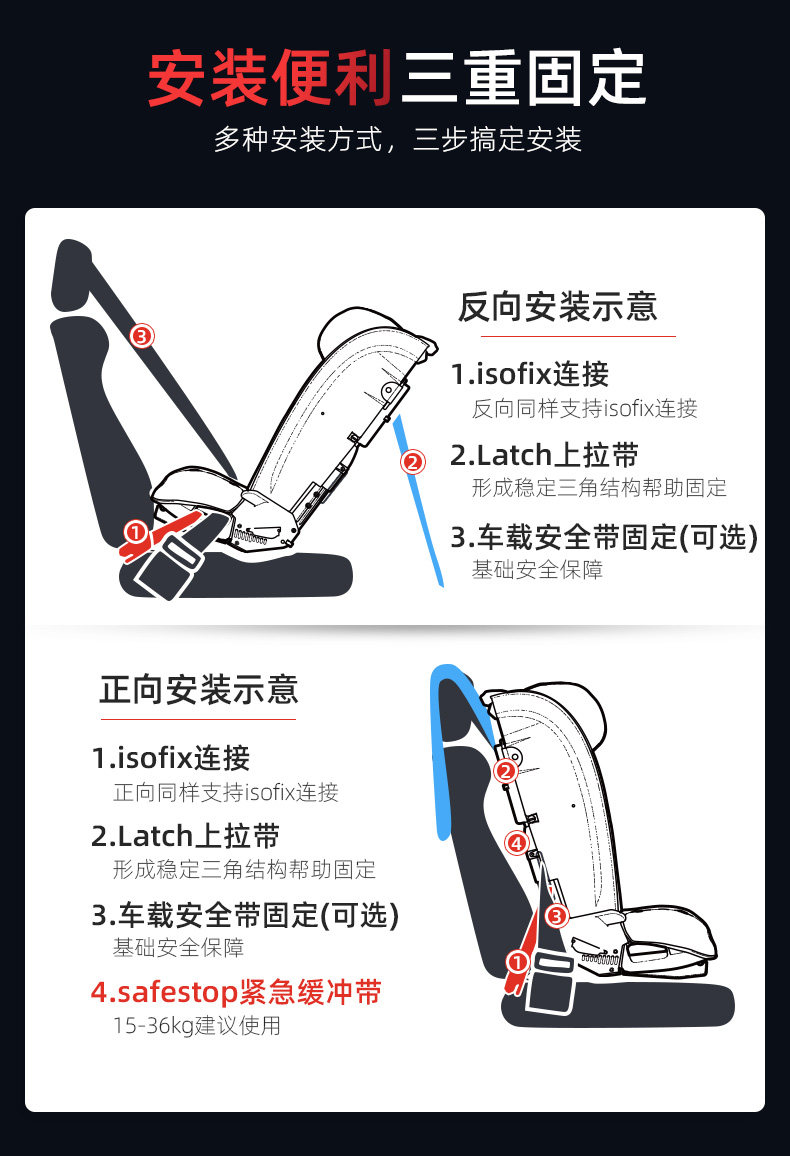 安装便利三重固定

多种安装方式，三步搞定安装

③

②

①

反向安装示意

1.isofix连接
反向同样支持isofix连接

2.Latch上拉带
形成稳定三角结构帮助固定

3.车载安全带固定(可选)
基础安全保障

正向安装示意

1.isofix连接
正向同样支持isofix连接

2.Latch上拉带
形成稳定三角结构帮助固定

3.车载安全带固定(可选)
基础安全保障

4.safestop紧急缓冲带
15-36kg建议使用

②

④

③

①