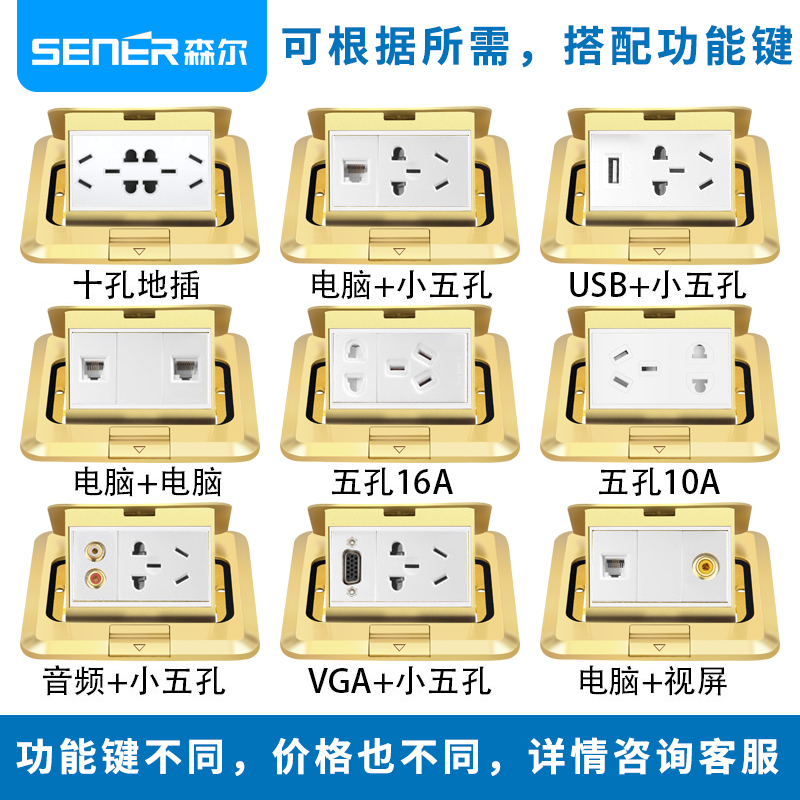 SENER 森尔

可根据所需，搭配功能键

十孔地插

电脑+小五孔

USB+小五孔

电脑+电脑

五孔16A

五孔10A

音频+小五孔

VGA+小五孔

电脑+视屏

功能键不同，价格也不同，详情咨询客服