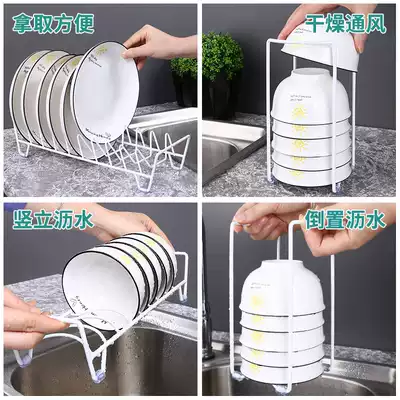 拿取方便

干燥通风

竖立沥水

倒置沥水