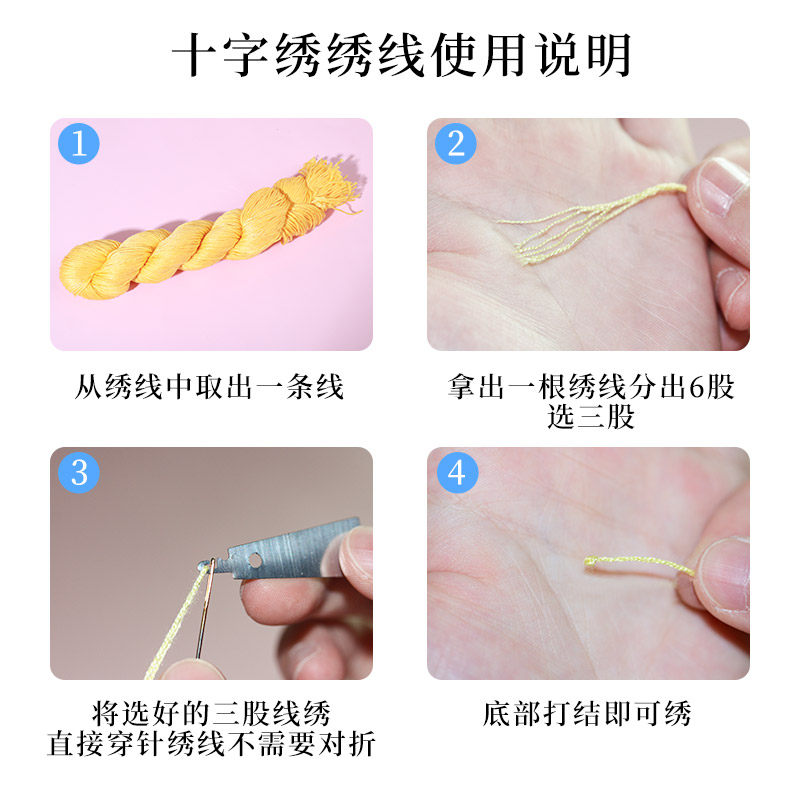 十字绣绣线使用说明

1

从绣线中取出一条线

2

拿出一根绣线分出6股
选三股

3

将选好的三股线绣
直接穿针绣线不需要对折

4

底部打结即可绣