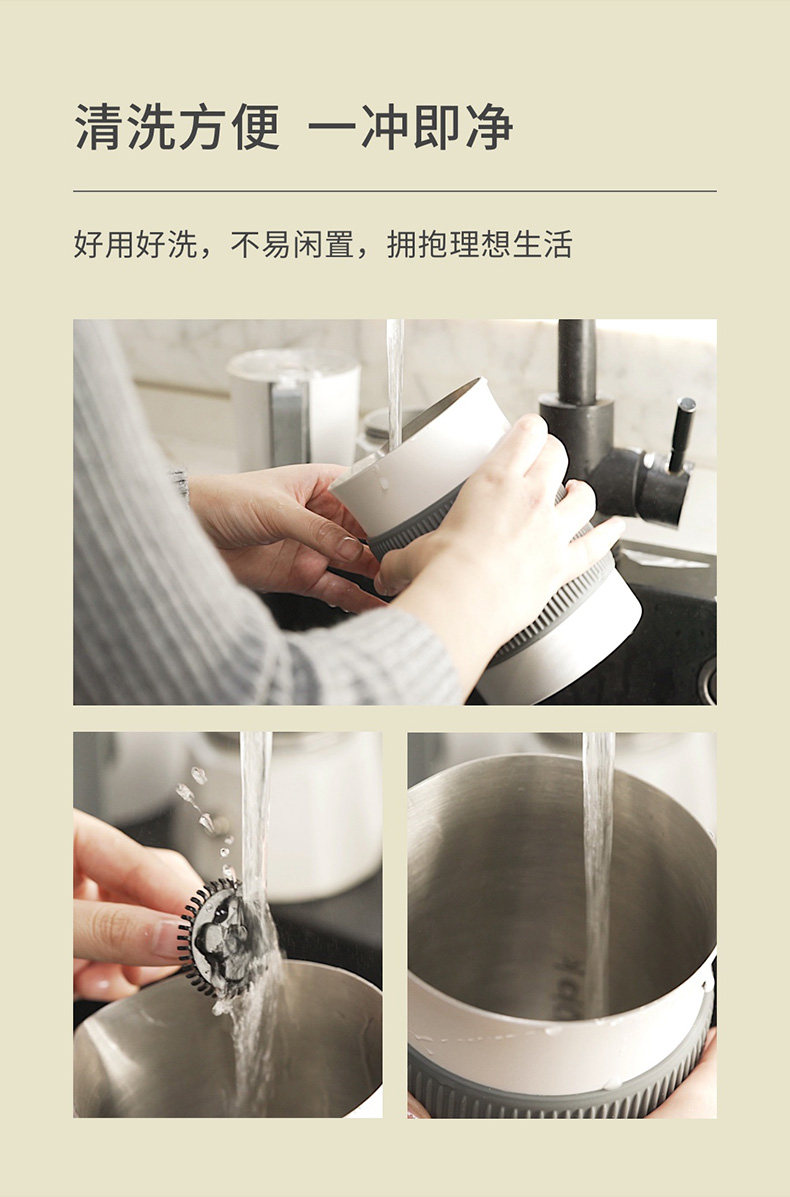 清洗方便 一冲即净

好用好洗，不易闲置，拥抱理想生活