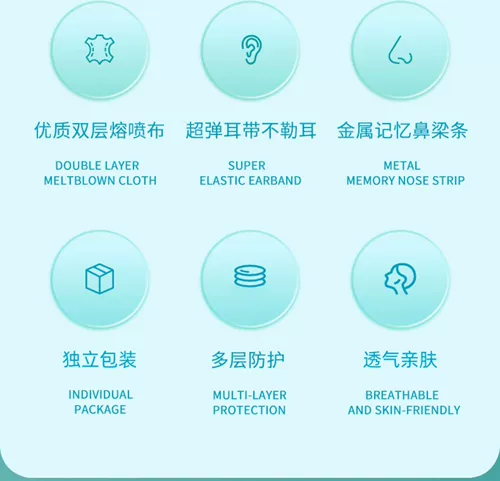 优质双层熔喷布

DOUBLE LAYER
MELTBLOWN CLOTH

超弹耳带不勒耳

SUPER
ELASTIC EARBAND

金属记忆鼻梁条

METAL
MEMORY NOSE STRIP

独立包装

INDIVIDUAL
PACKAGE

多层防护

MULTI-LAYER
PROTECTION

透气亲肤

BREATHABLE
AND SKIN-FRIENDLY