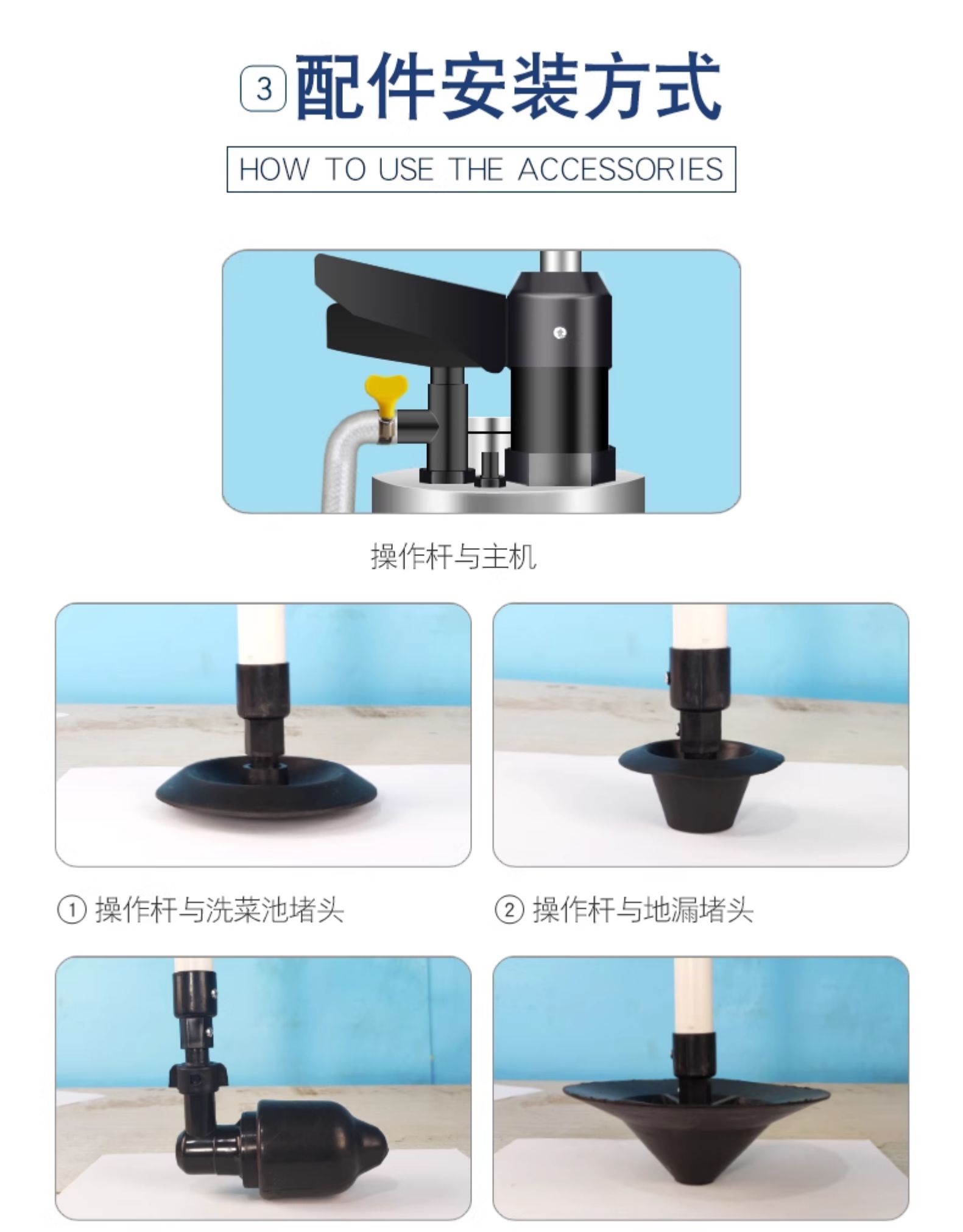 3 配件安装方式

HOW TO USE THE ACCESSORIES

操作杆与主机

① 操作杆与洗菜池堵头

② 操作杆与地漏堵头