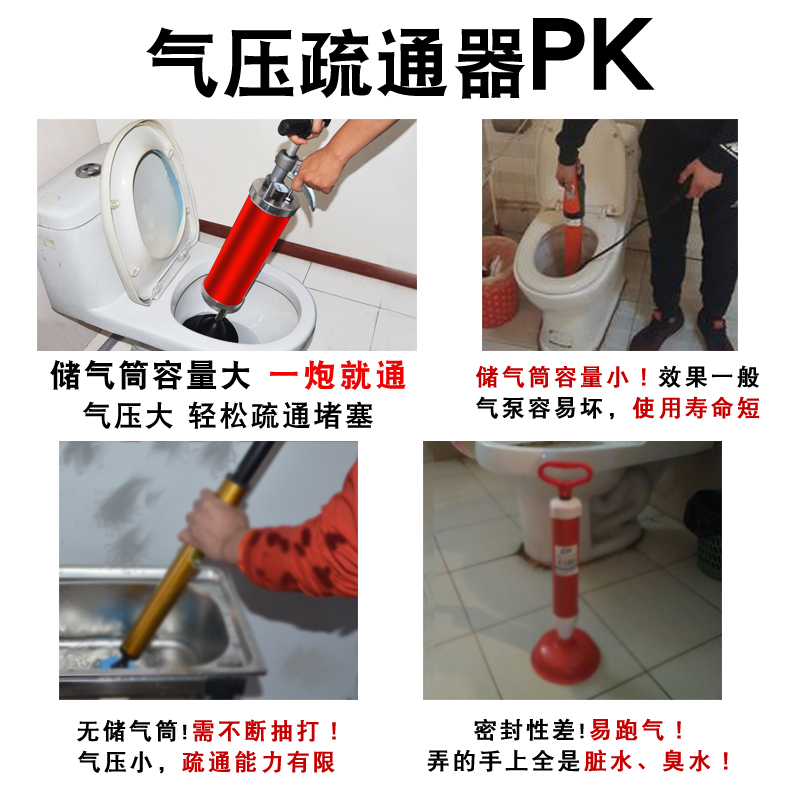 气压疏通器PK

储气筒容量大 一炮就通
气压大 轻松疏通堵塞

储气筒容量小！效果一般
气泵容易坏，使用寿命短

无储气筒!需不断抽打！
气压小，疏通能力有限

密封性差!易跑气！
弄的手上全是脏水、臭水！