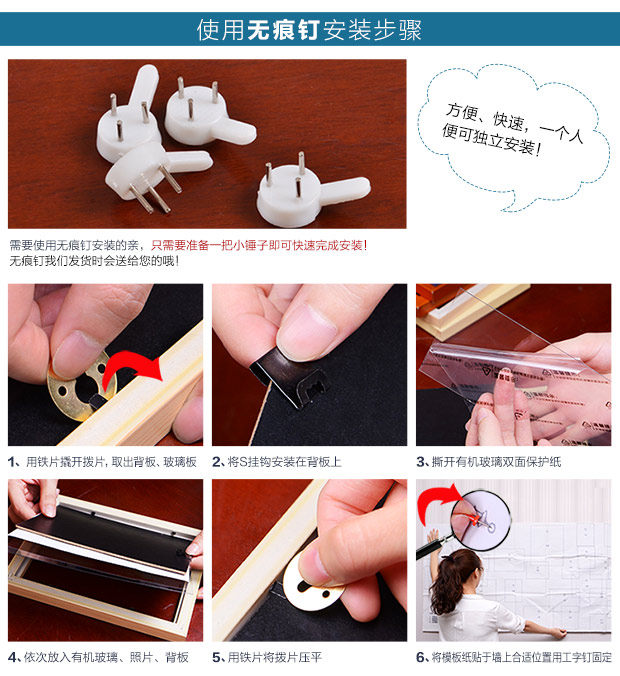 使用无痕钉安装步骤

方便、快速，一个人便可独立安装！

需要使用无痕钉安装的亲，只需要准备一把小锤子即可快速完成安装！
无痕钉我们发货时会送给您的哦！

1、用铁片撬开拨片，取出背板、玻璃板

2、将S挂钩安装在背板上

3、撕开有机玻璃双面保护纸

4、依次放入有机玻璃、照片、背板

5、用铁片将拨片压平

6、将模板纸贴于墙上合适位置用工字钉固定