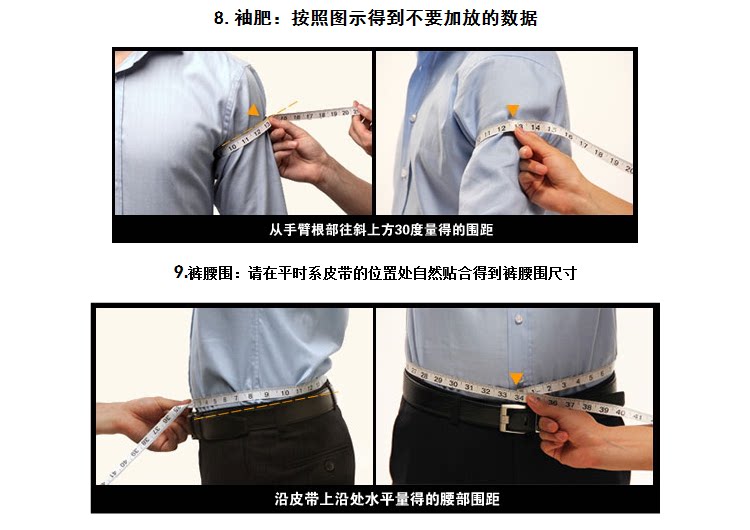 8. 袖肥：按照图示得到不要加放的数据

从手臂根部往斜上方30度量得的围距

9.裤腰围：请在平时系皮带的位置处自然贴合得到裤腰围尺寸

沿皮带上沿处水平量得的腰部围距