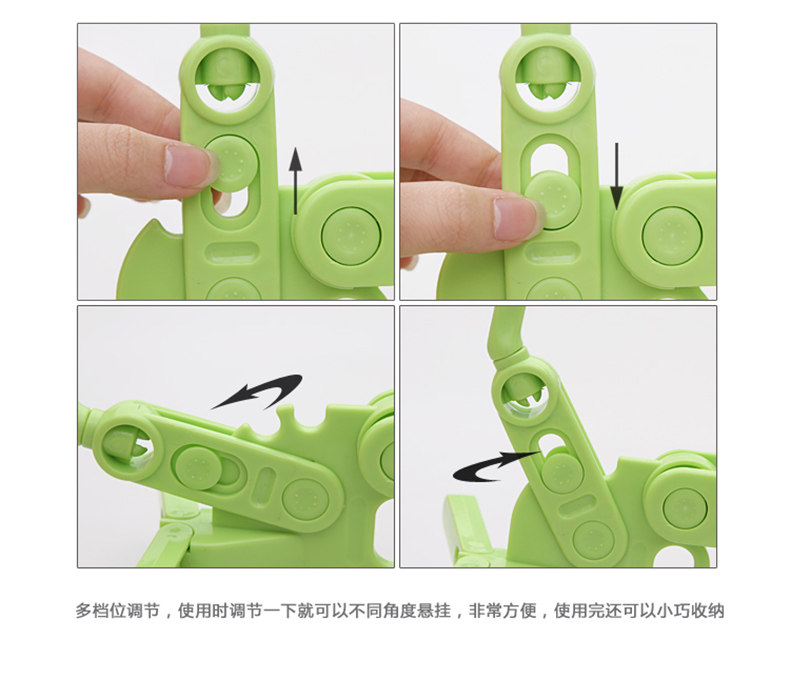 多档位调节，使用时调节一下就可以不同角度悬挂，非常方便，使用完还可以小巧收纳