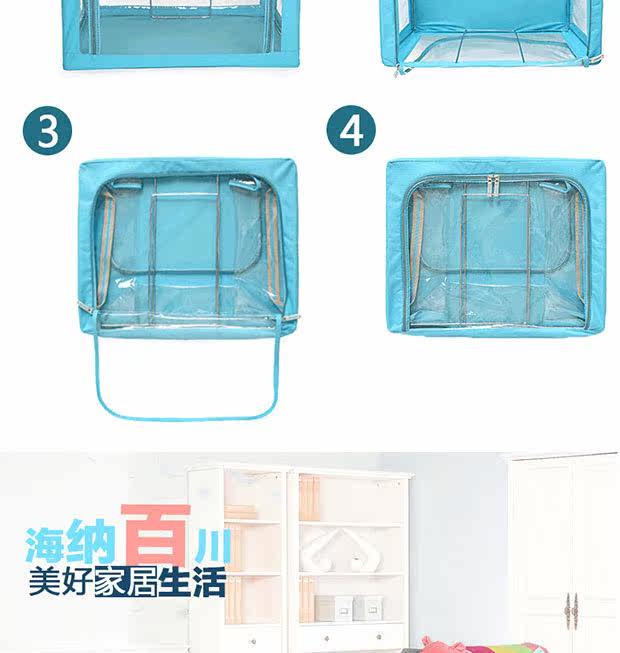 3

4

海纳百川
美好家居生活