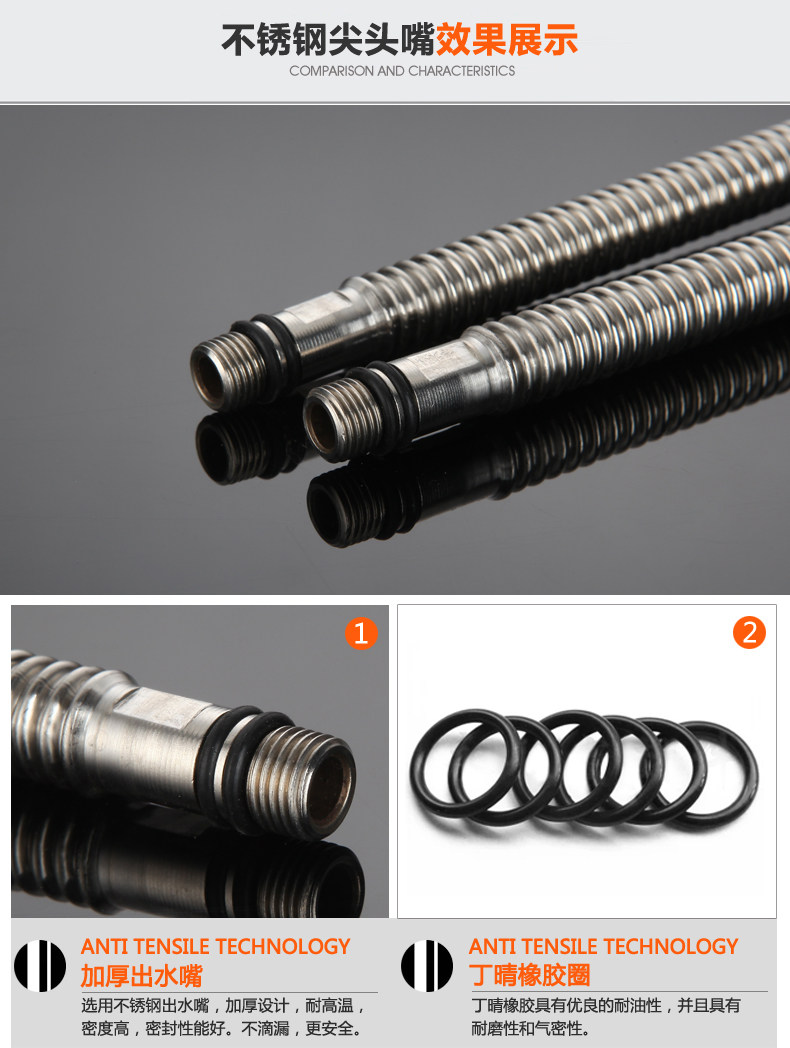 不锈钢尖头嘴效果展示
COMPARISON AND CHARACTERISTICS

1

2

ANTI TENSILE TECHNOLOGY
加厚出水嘴
选用不锈钢出水嘴，加厚设计，耐高温，密度高，密封性能好。不滴漏，更安全。

ANTI TENSILE TECHNOLOGY
丁晴橡胶圈
丁晴橡胶具有优良的耐油性，并且具有耐磨性和气密性。