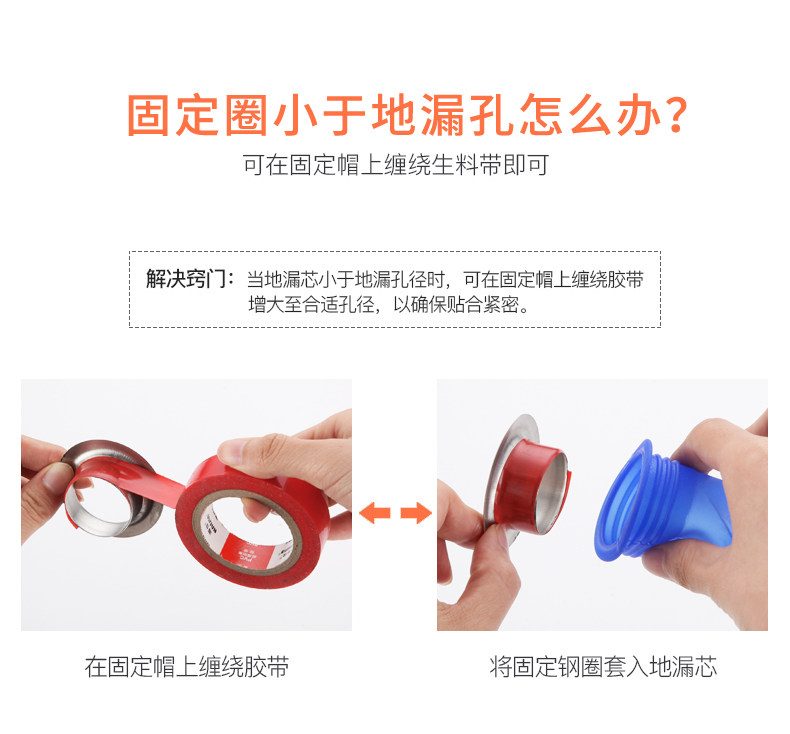 固定圈小于地漏孔怎么办?

可在固定帽上缠绕生料带即可

解决窍门：当地漏芯小于地漏孔径时，可在固定帽上缠绕胶带增大至合适孔径，以确保贴合紧密。

在固定帽上缠绕胶带

将固定钢圈套入地漏芯