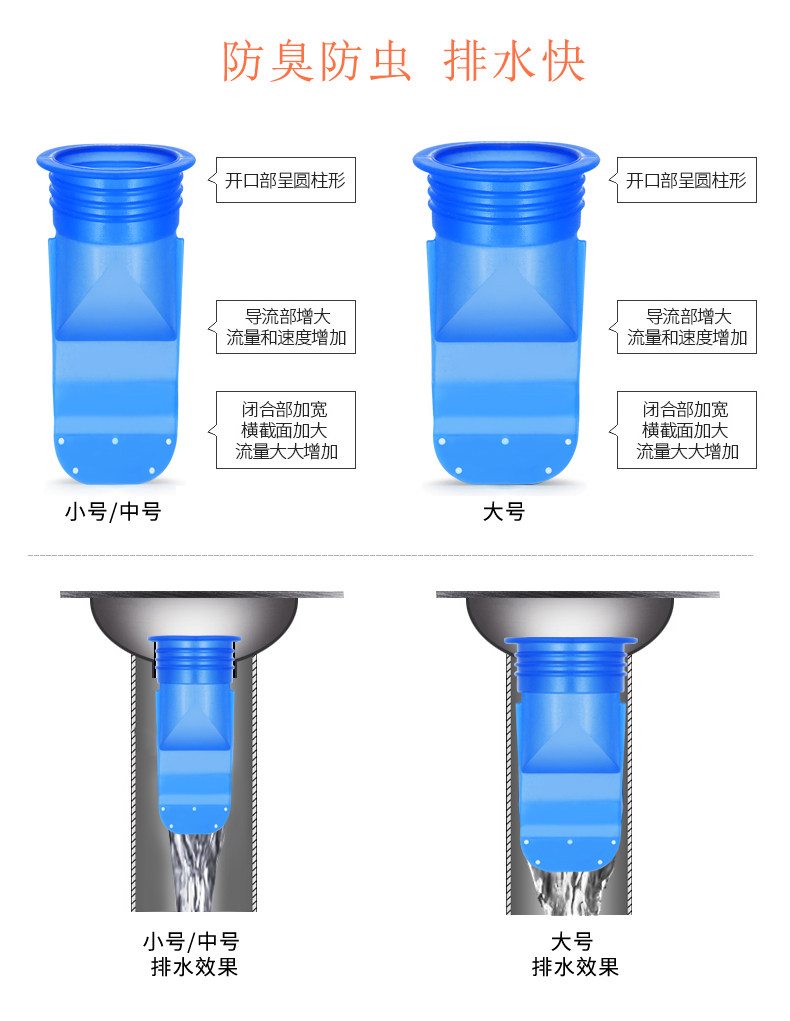 防臭防虫 排水快

开口部呈圆柱形

导流部增大
流量和速度增加

闭合部加宽
横截面加大
流量大大增加

小号/中号

开口部呈圆柱形

导流部增大
流量和速度增加

闭合部加宽
横截面加大
流量大大增加

大号

小号/中号
排水效果

大号
排水效果