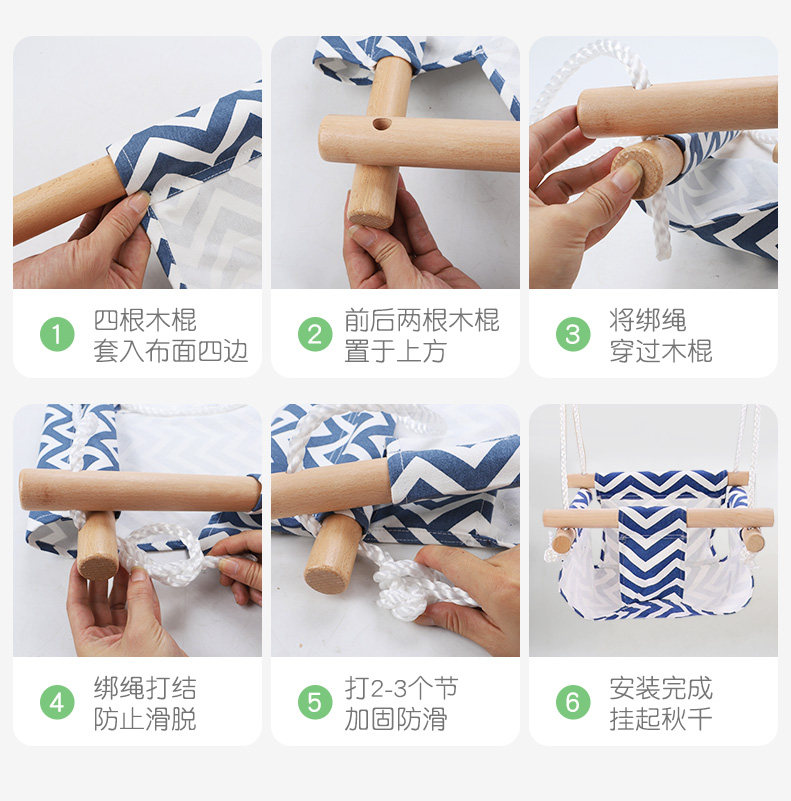 1 四根木棍
套入布面四边

2 前后两根木棍
置于上方

3 将绑绳
穿过木棍

4 绑绳打结
防止滑脱

5 打2-3个节
加固防滑

6 安装完成
挂起秋千