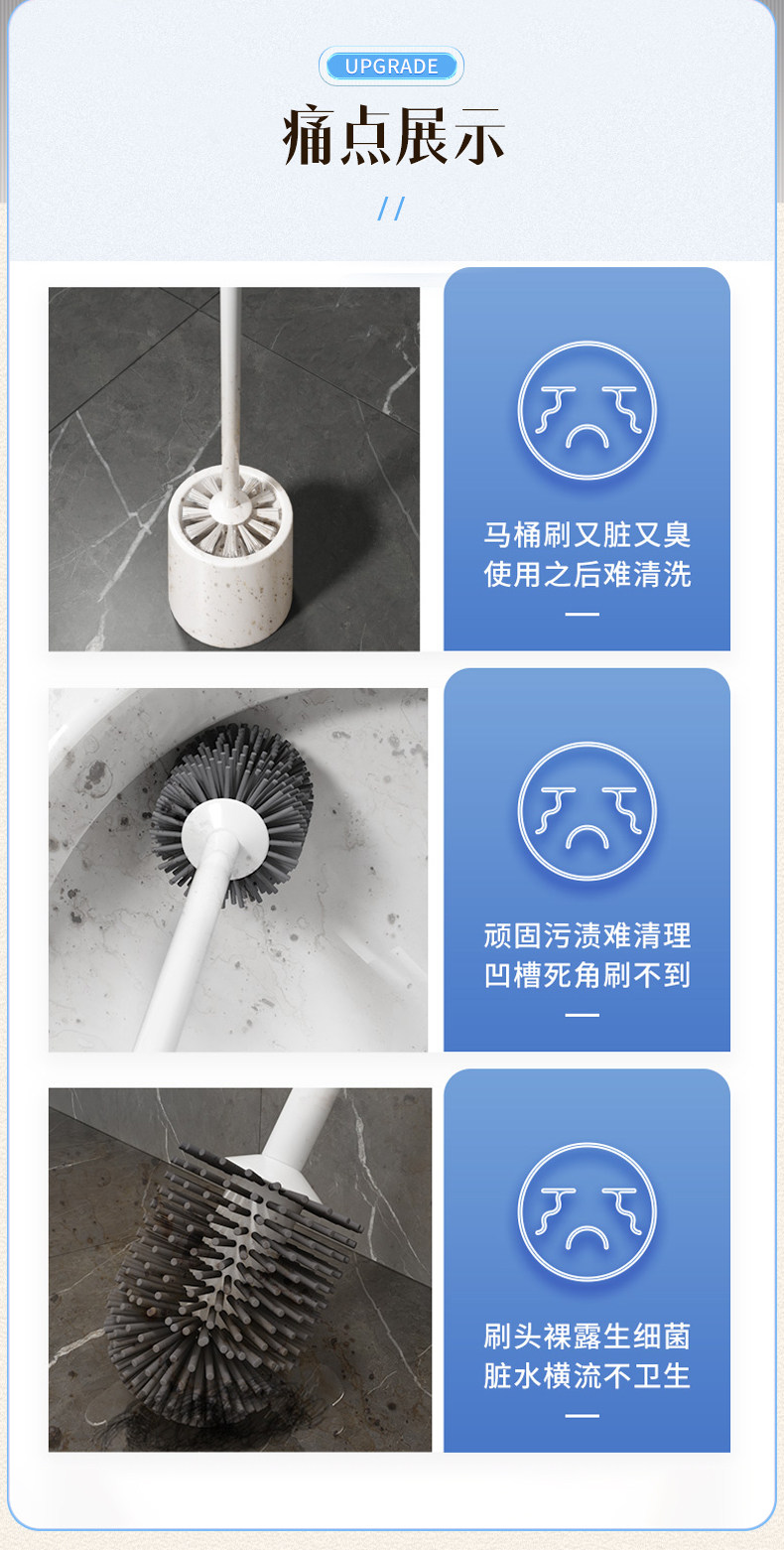 UPGRADE

痛点展示

//

马桶刷又脏又臭
使用之后难清洗

顽固污渍难清理
凹槽死角刷不到

刷头裸露生细菌
脏水横流不卫生