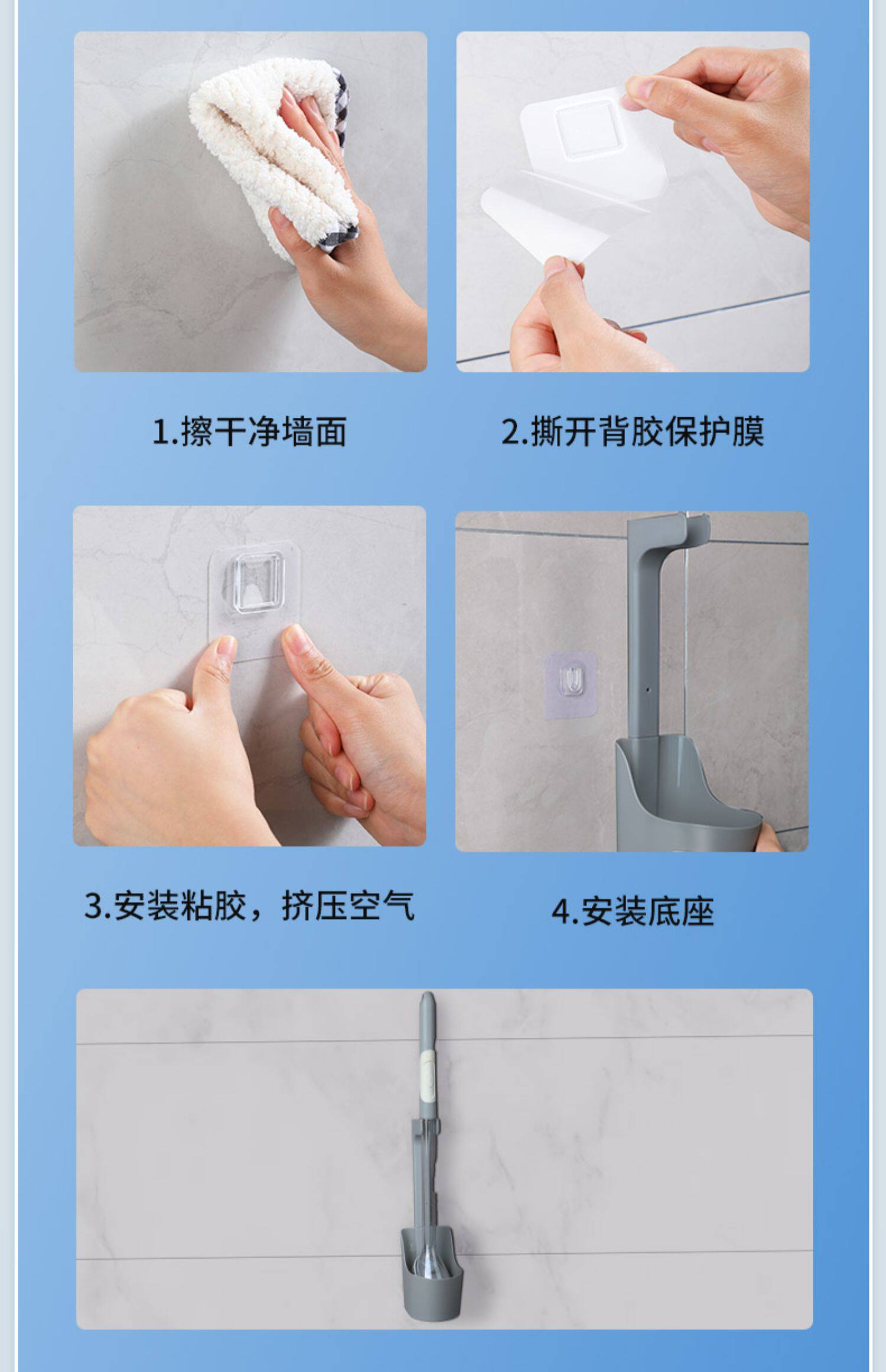 1.擦干净墙面

2.撕开背胶保护膜

3.安装粘胶，挤压空气

4.安装底座