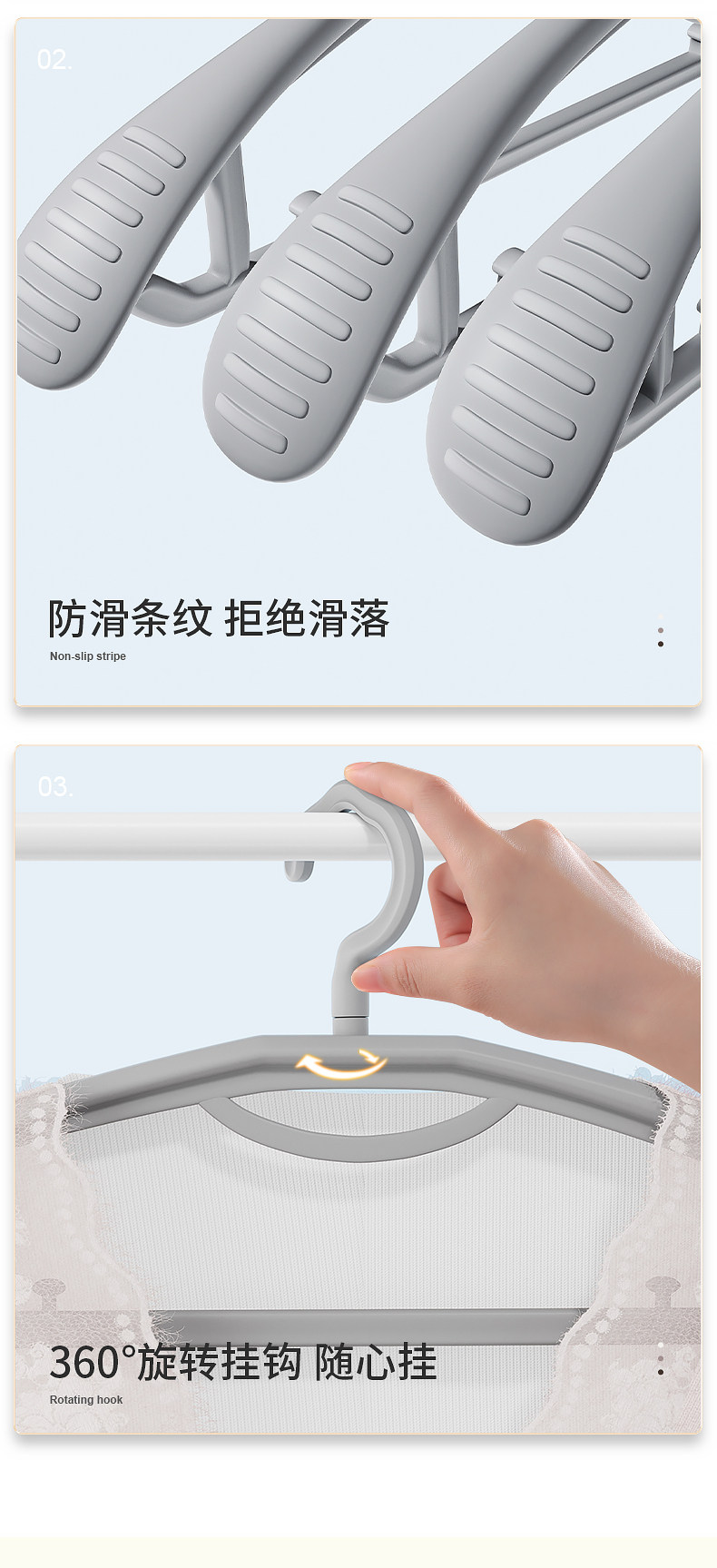 02.

防滑条纹 拒绝滑落

Non-slip stripe

03.

360°旋转挂钩 随心挂

Rotating hook