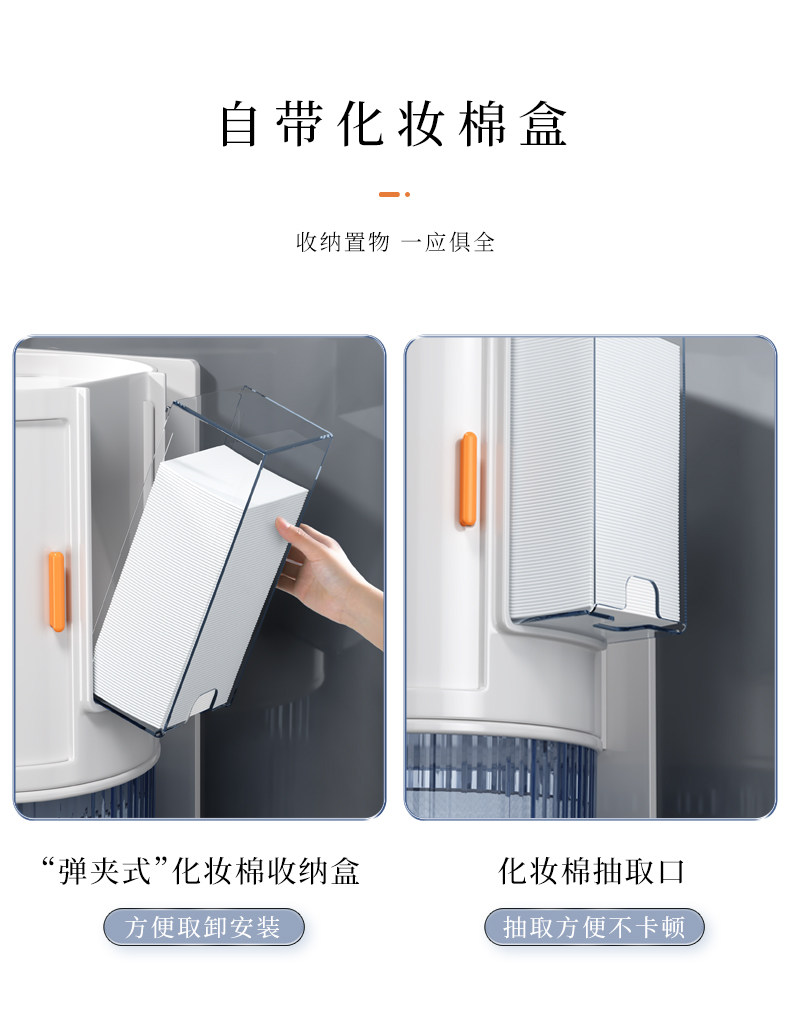 自带化妆棉盒

收纳置物 一应俱全

“弹夹式”化妆棉收纳盒

方便取卸安装

化妆棉抽取口

抽取方便不卡顿