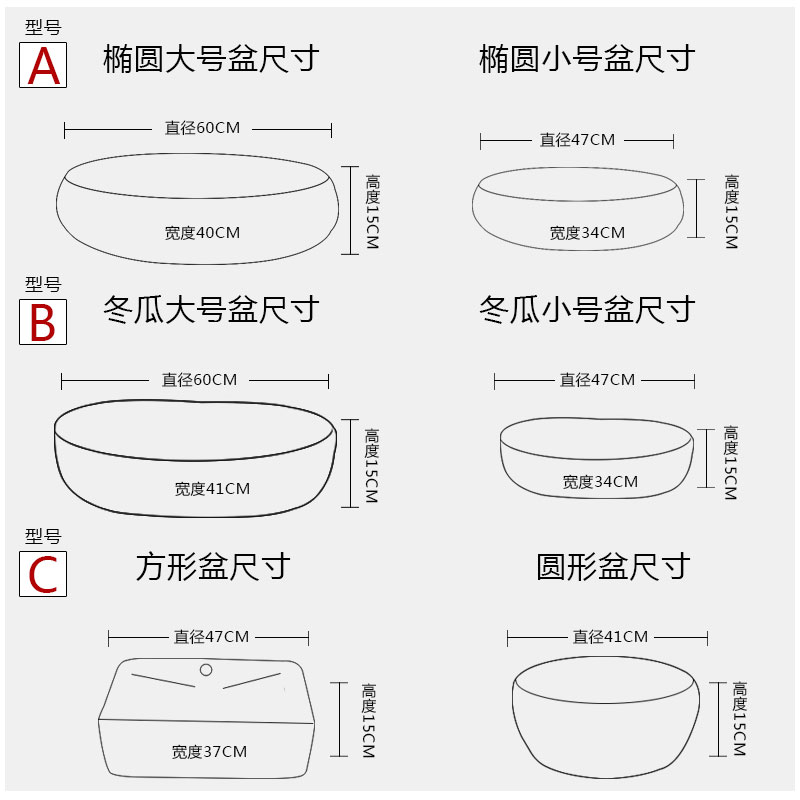 型号
A
椭圆大号盆尺寸

直径60CM
宽度40CM
高度15CM

椭圆小号盆尺寸

直径47CM
宽度34CM
高度15CM

型号
B
冬瓜大号盆尺寸

直径60CM
宽度41CM
高度15CM

冬瓜小号盆尺寸

直径47CM
宽度34CM
高度15CM

型号
C
方形盆尺寸

直径47CM
宽度37CM
高度15CM

圆形盆尺寸

直径41CM
高度15CM