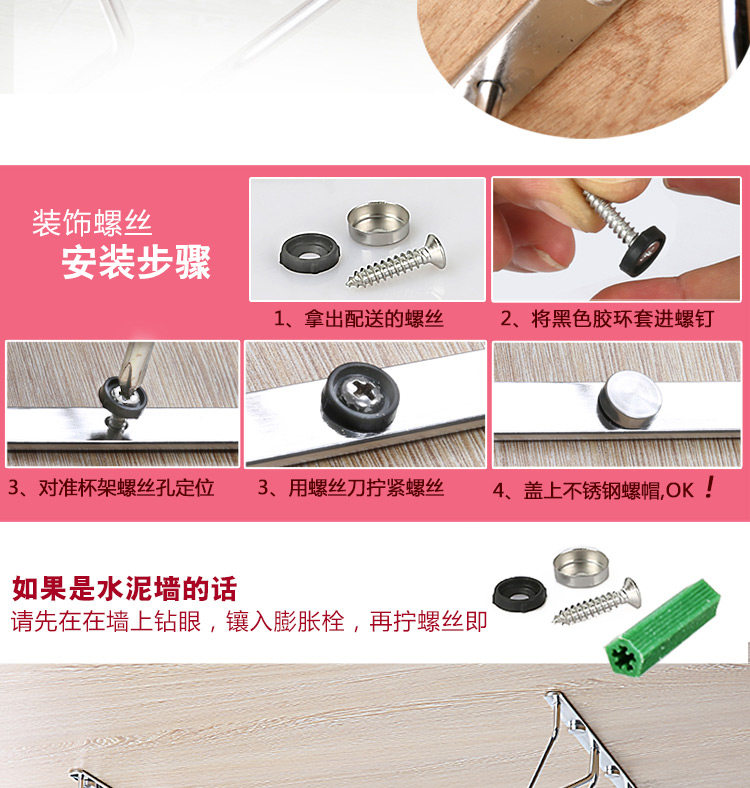 装饰螺丝
安装步骤

1、拿出配送的螺丝

2、将黑色胶环套进螺钉

3、对准杯架螺丝孔定位

3、用螺丝刀拧紧螺丝

4、盖上不锈钢螺帽,OK！

如果是水泥墙的话
请先在在墙上钻眼，镶入膨胀栓，再拧螺丝即