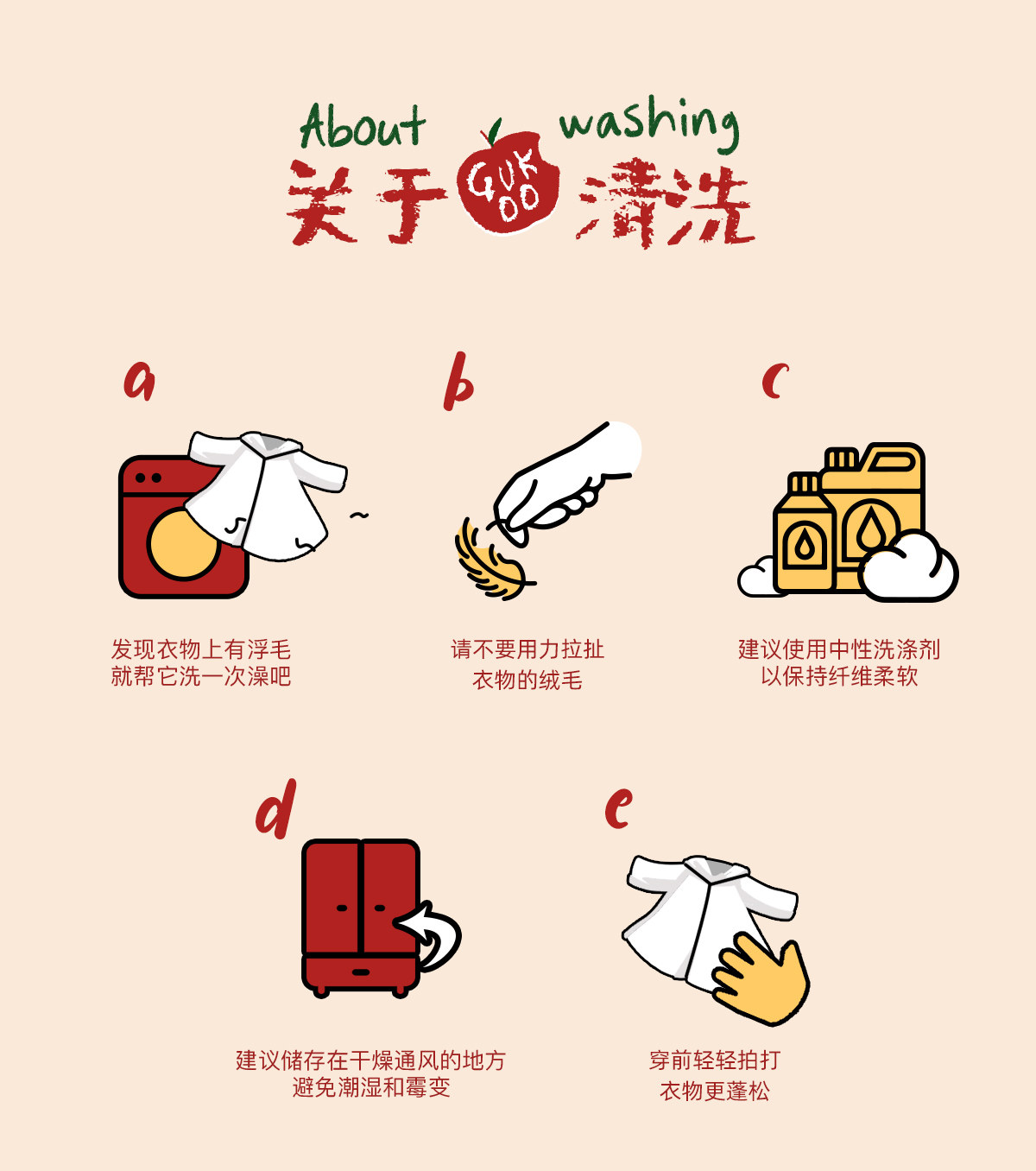 About washing
关于 GUKOO 清洗

a

发现衣物上有浮毛
就帮它洗一次澡吧

b

请不要用力拉扯
衣物的绒毛

c

建议使用中性洗涤剂
以保持纤维柔软

d

建议储存在干燥通风的地方
避免潮湿和霉变

e

穿前轻轻拍打
衣物更蓬松