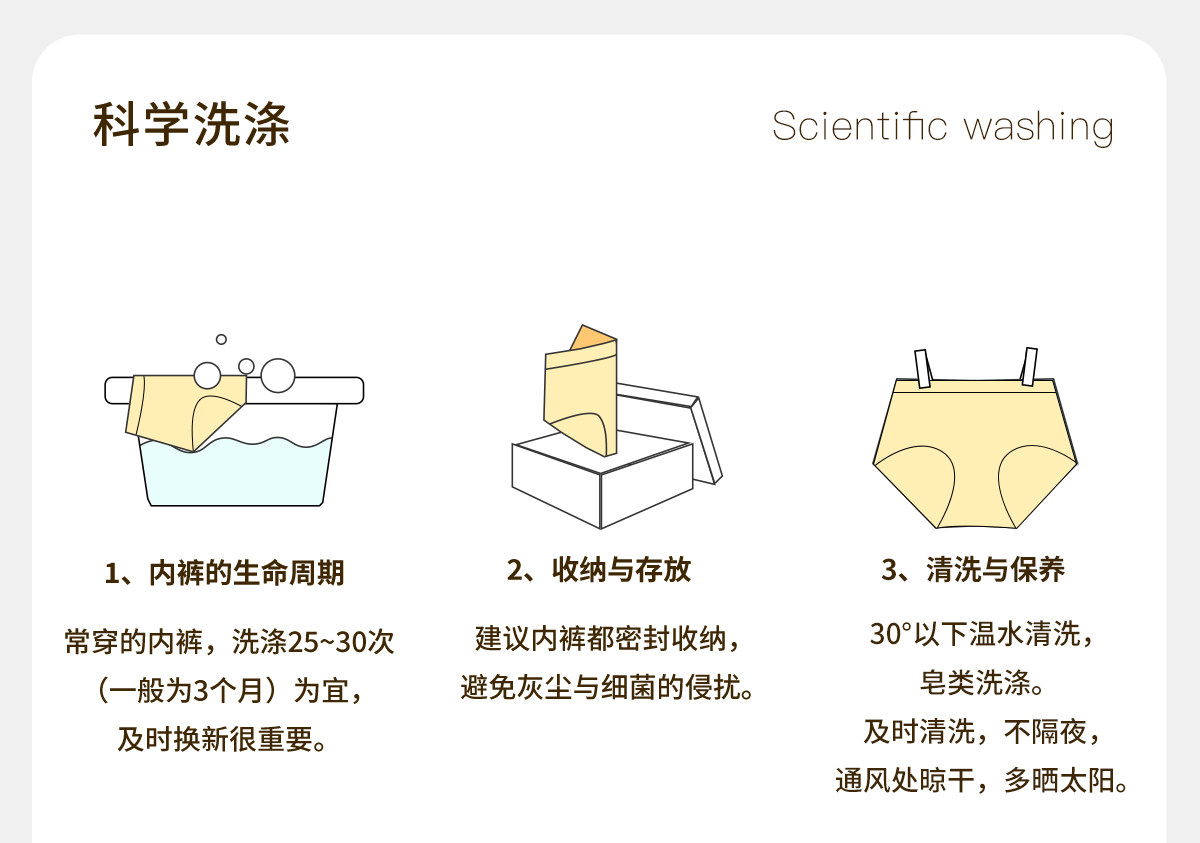 科学洗涤

Scientific washing

1、内裤的生命周期

常穿的内裤，洗涤25~30次（一般为3个月）为宜，及时换新很重要。

2、收纳与存放

建议内裤都密封收纳，避免灰尘与细菌的侵扰。

3、清洗与保养

30°以下温水清洗，皂类洗涤。及时清洗，不隔夜，通风处晾干，多晒太阳。