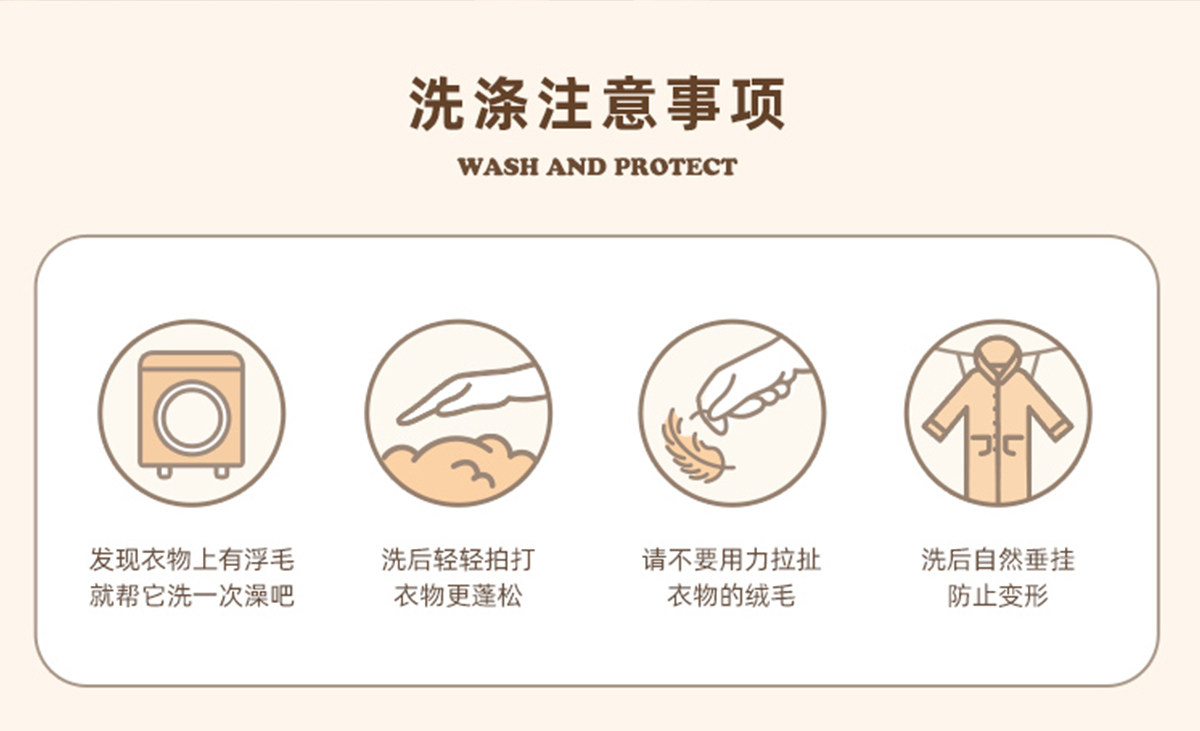 洗涤注意事项
WASH AND PROTECT

发现衣物上有浮毛
就帮它洗一次澡吧

洗后轻轻拍打
衣物更蓬松

请不要用力拉扯
衣物的绒毛

洗后自然垂挂
防止变形