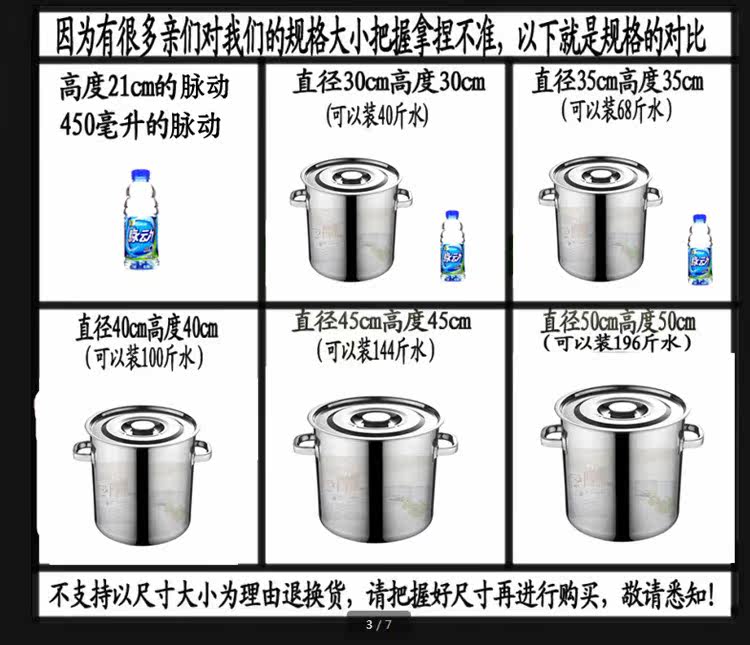 因为有很多亲们对我们的规格大小把握拿捏不准，以下就是规格的对比

高度21cm的脉动
450毫升的脉动

脉动

直径30cm高度30cm
(可以装40斤水)

直径35cm高度35cm
(可以装68斤水)

直径40cm高度40cm
(可以装100斤水)

直径45cm高度45cm
(可以装144斤水)

直径50cm高度50cm
(可以装196斤水)

不支持以尺寸大小为理由退换货，请把握好尺寸再进行购买，敬请悉知！

3 / 7