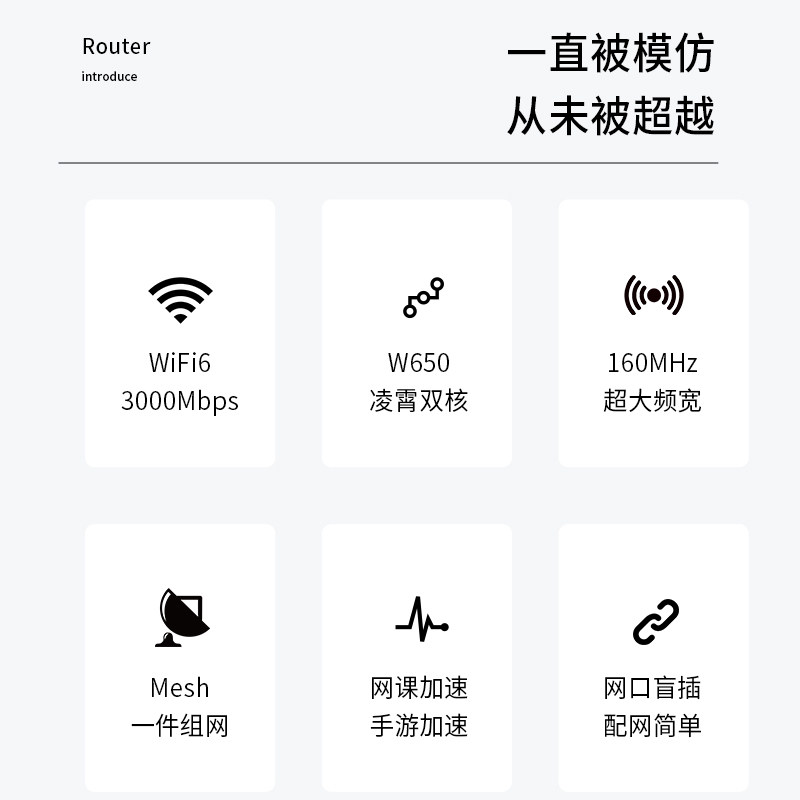 Router
introduce

一直被模仿
从未被超越

WiFi6
3000Mbps

W650
凌霄双核

160MHz
超大频宽

Mesh
一件组网

网课加速
手游加速

网口盲插
配网简单