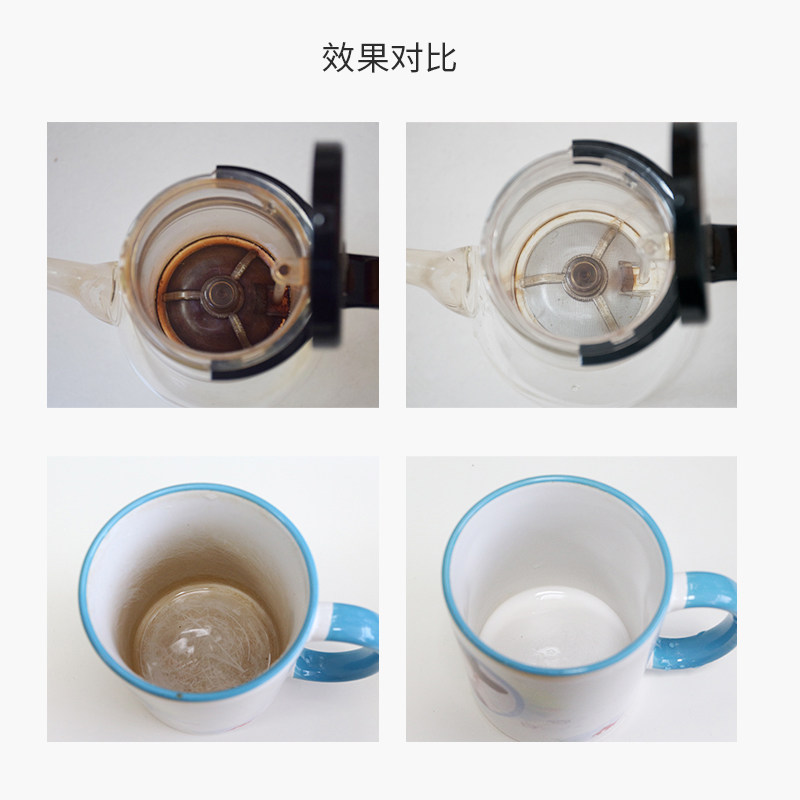 效果对比