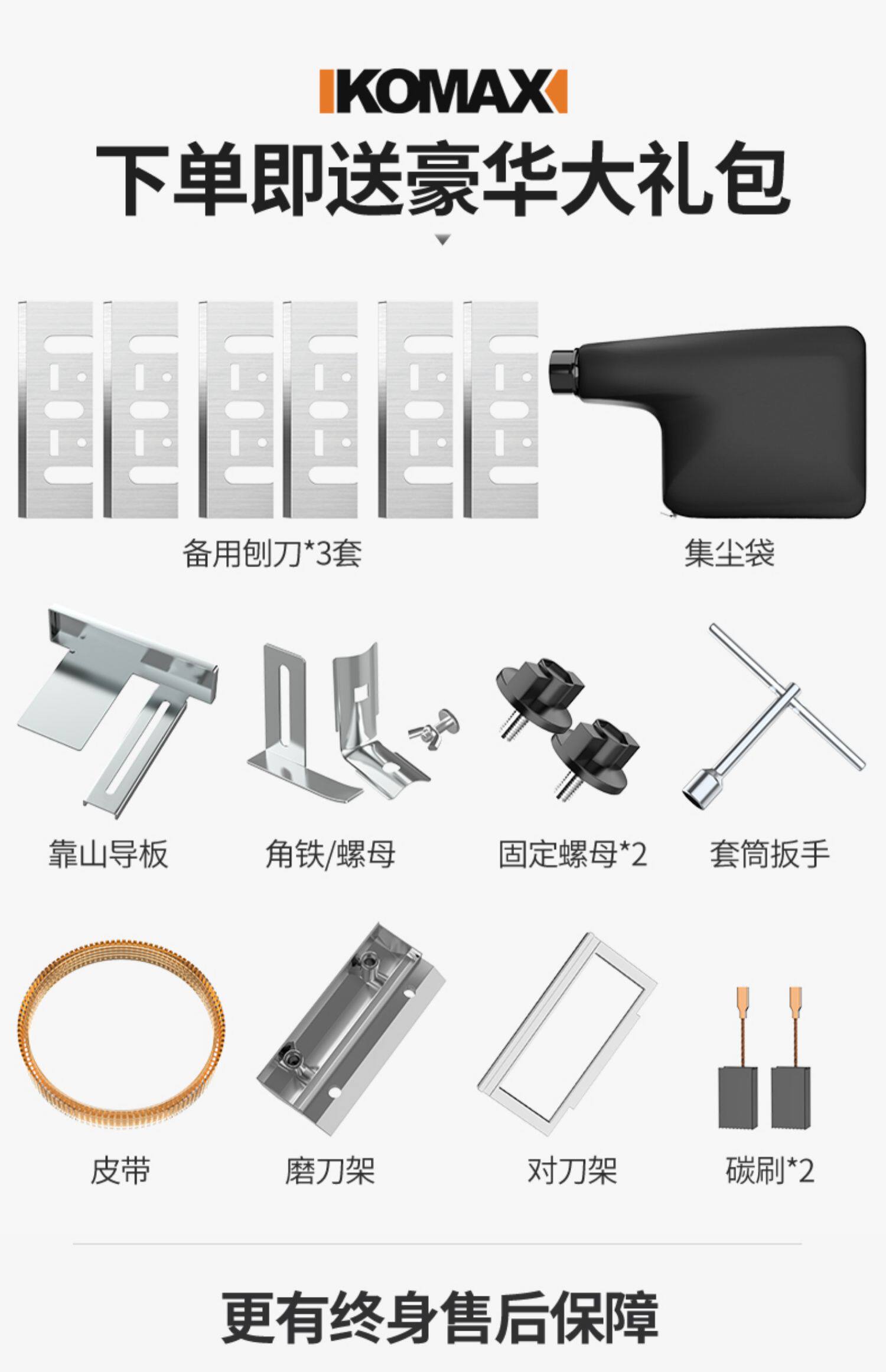 KOMAX

下单即送豪华大礼包

备用刨刀*3套

集尘袋

靠山导板

角铁/螺母

固定螺母*2

套筒扳手

皮带

磨刀架

对刀架

碳刷*2

更有终身售后保障