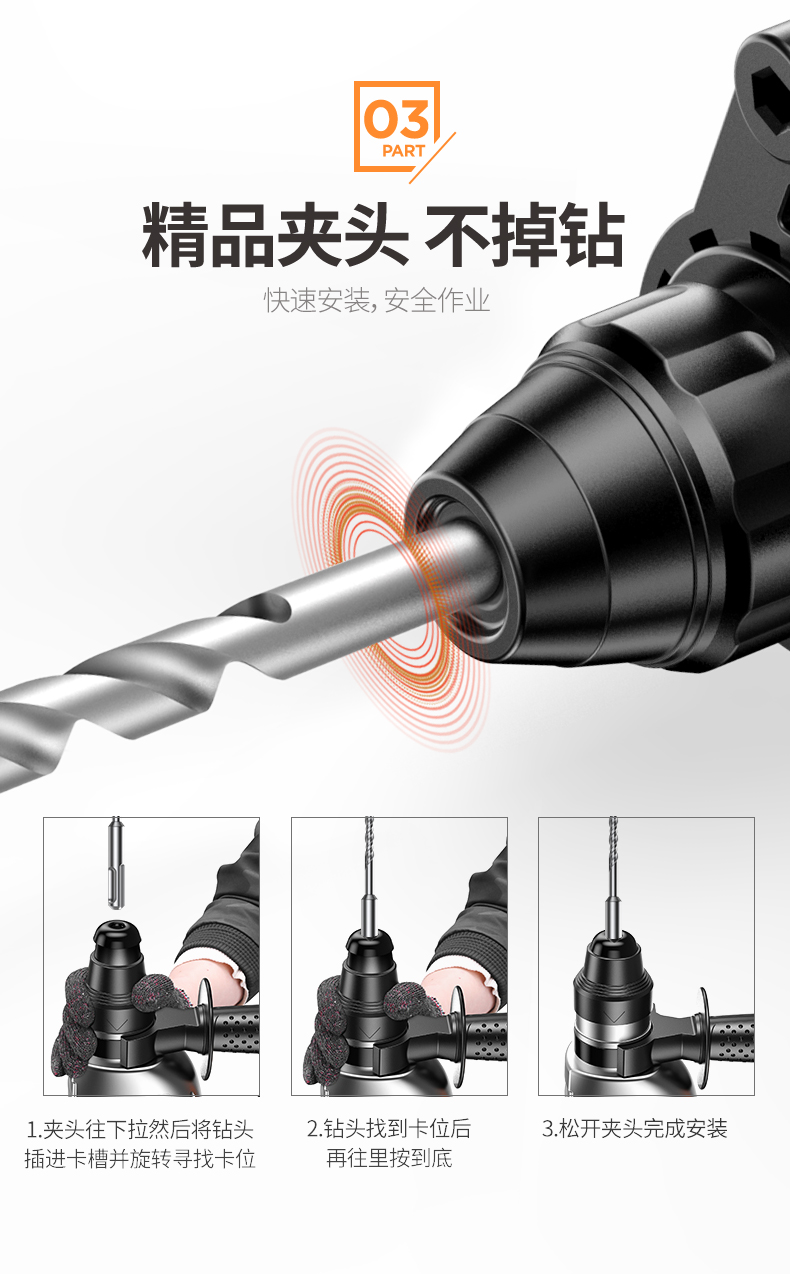 03
PART

精品夹头 不掉钻

快速安装, 安全作业

1.夹头往下拉然后将钻头插进卡槽并旋转寻找卡位

2.钻头找到卡位后再往里按到底

3.松开夹头完成安装