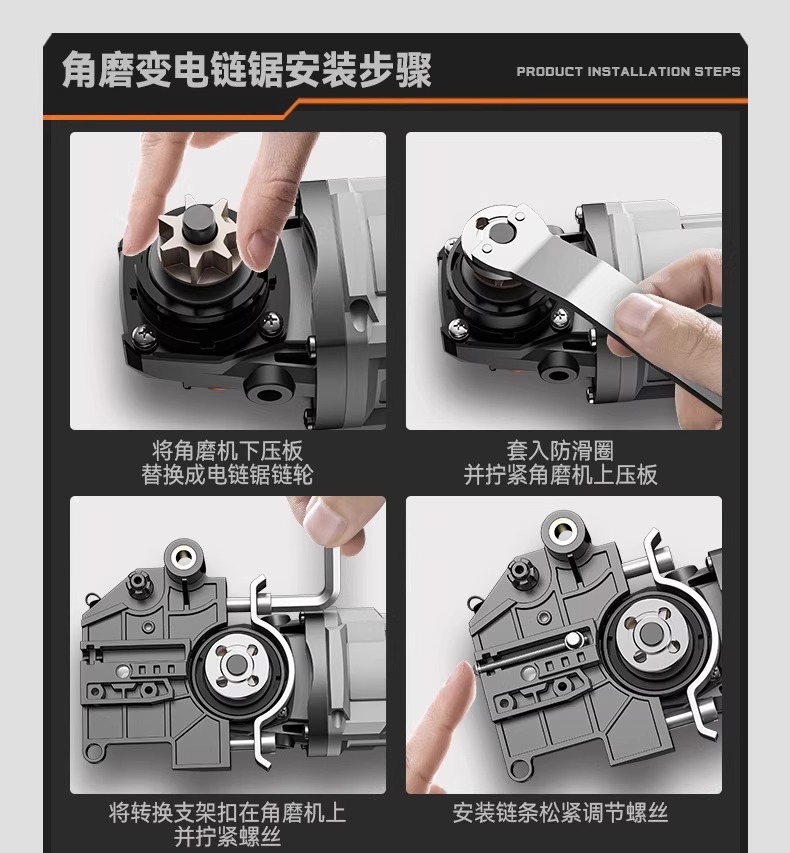 角磨变电链锯安装步骤

PRODUCT INSTALLATION STEPS

将角磨机下压板
替换成电链锯链轮

套入防滑圈
并拧紧角磨机上压板

将转换支架扣在角磨机上
并拧紧螺丝

安装链条松紧调节螺丝