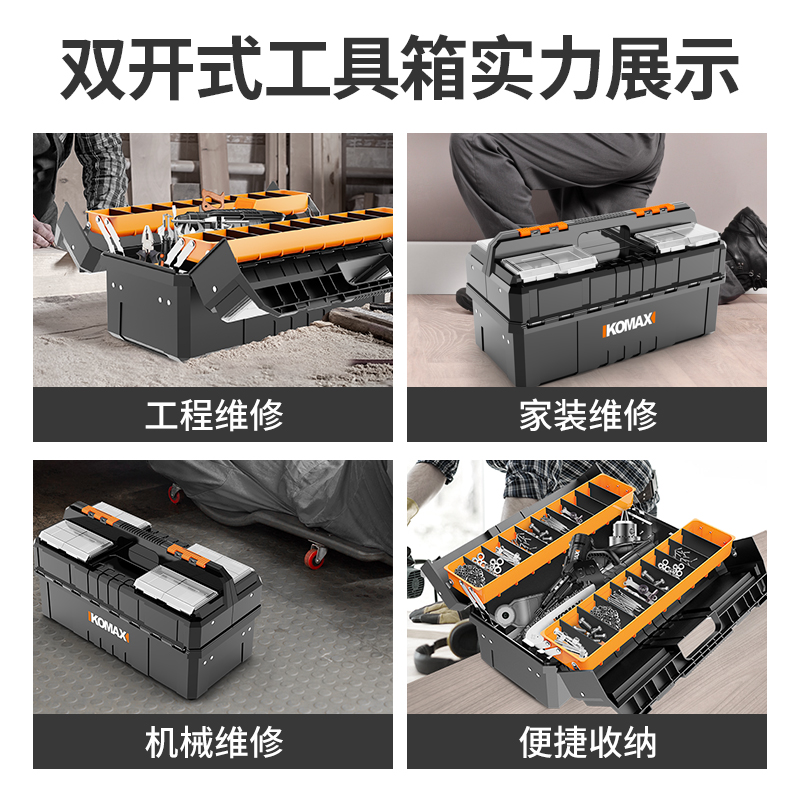 双开式工具箱实力展示

工程维修

KOMAX

家装维修

KOMAX

机械维修

便捷收纳