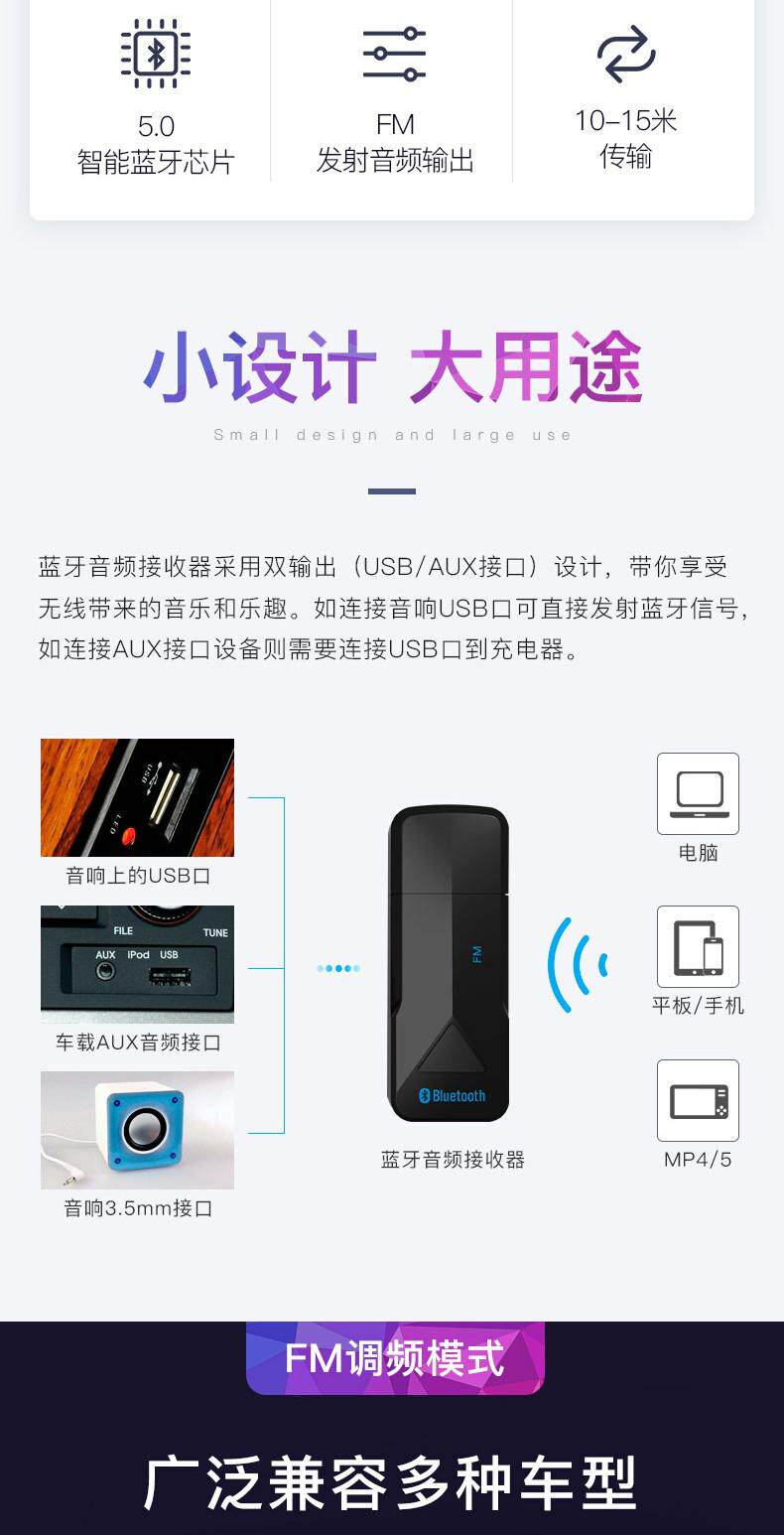 5.0
智能蓝牙芯片

FM
发射音频输出

10-15米
传输

小设计 大用途

Small design and large use

蓝牙音频接收器采用双输出（USB/AUX接口）设计，带你享受无线带来的音乐和乐趣。如连接音响USB口可直接发射蓝牙信号，如连接AUX接口设备则需要连接USB口到充电器。

USB
LED
音响上的USB口

FILE
TUNE
AUX iPod USB
车载AUX音频接口

音响3.5mm接口

FM
Bluetooth
蓝牙音频接收器

电脑

平板/手机

MP4/5

FM调频模式

广泛兼容多种车型