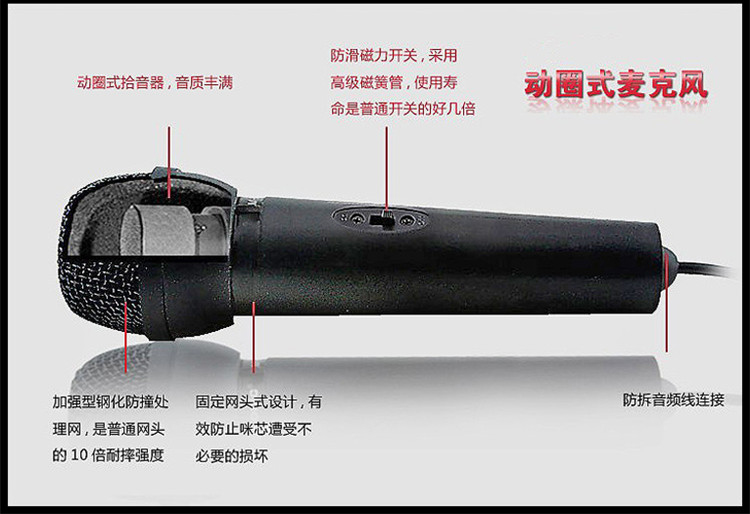 动圈式拾音器，音质丰满

防滑磁力开关，采用高级磁簧管，使用寿命是普通开关的好几倍

动圈式麦克风

加强型钢化防撞处理网，是普通网头的 10 倍耐摔强度

固定网头式设计，有效防止咪芯遭受不必要的损坏

防拆音频线连接