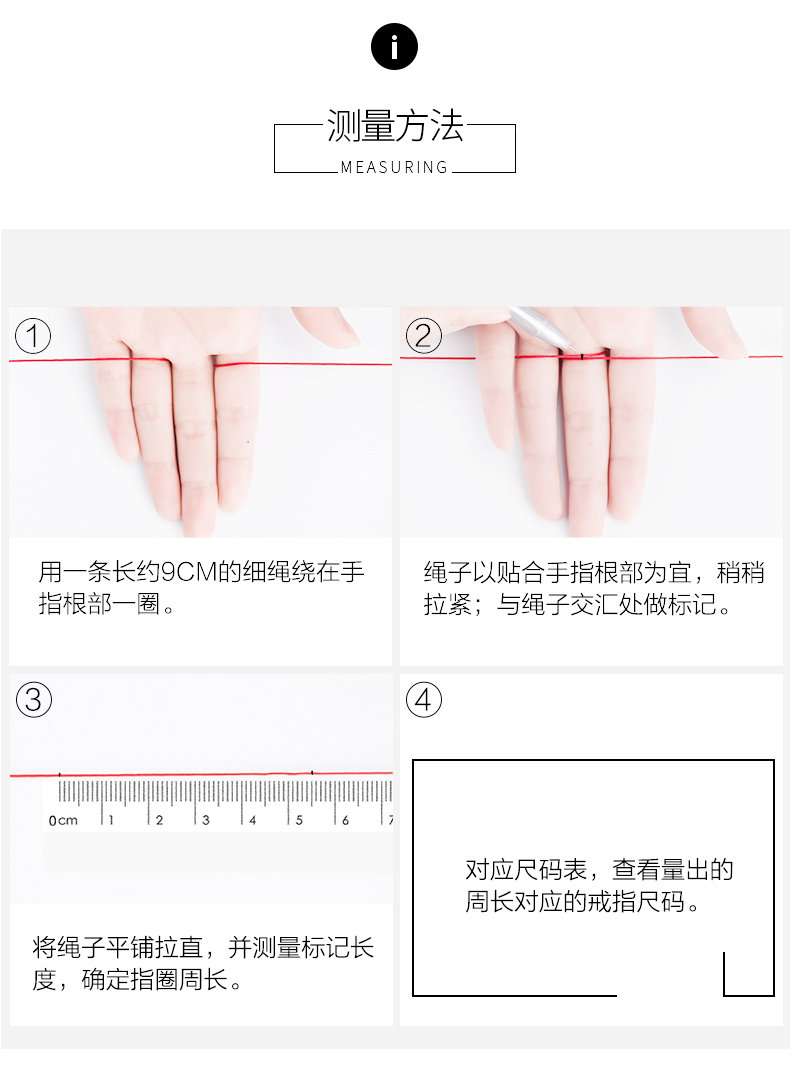 i

测量方法

MEASURING

①

用一条长约9CM的细绳绕在手指根部一圈。

②

绳子以贴合手指根部为宜，稍稍拉紧；与绳子交汇处做标记。

③

0cm 1 2 3 4 5 6 7

将绳子平铺拉直，并测量标记长度，确定指圈周长。

④

对应尺码表，查看量出的周长对应的戒指尺码。