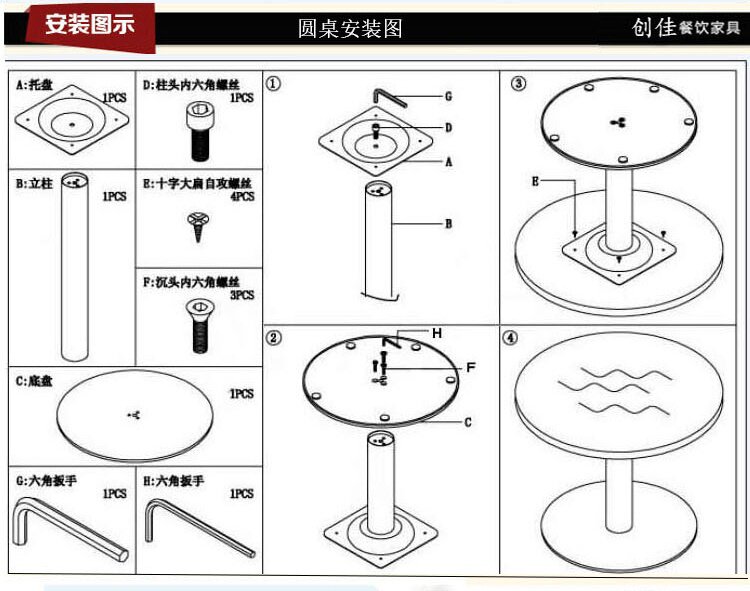 安装图示

圆桌安装图

创佳餐饮家具

A:托盘 1PCS

D:柱头内六角螺丝 1PCS

B:立柱 1PCS

E:十字大扁自攻螺丝 4PCS

F:沉头内六角螺丝 3PCS

C:底盘 1PCS

G:六角扳手 1PCS

H:六角扳手 1PCS

①

G

D

A

B

②

H

F

C

③

E

④