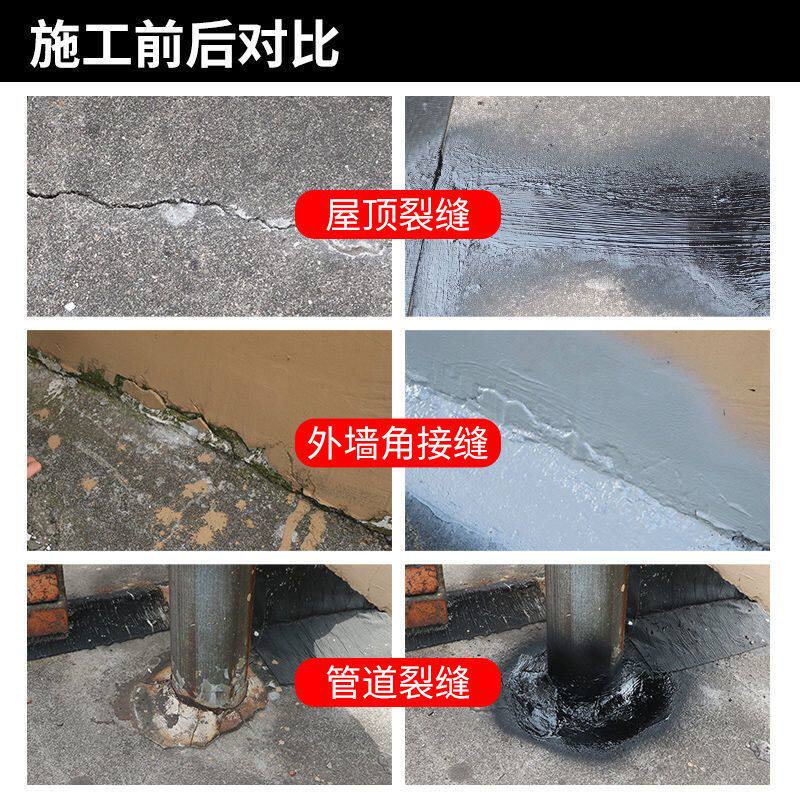 施工前后对比

屋顶裂缝

外墙角接缝

管道裂缝