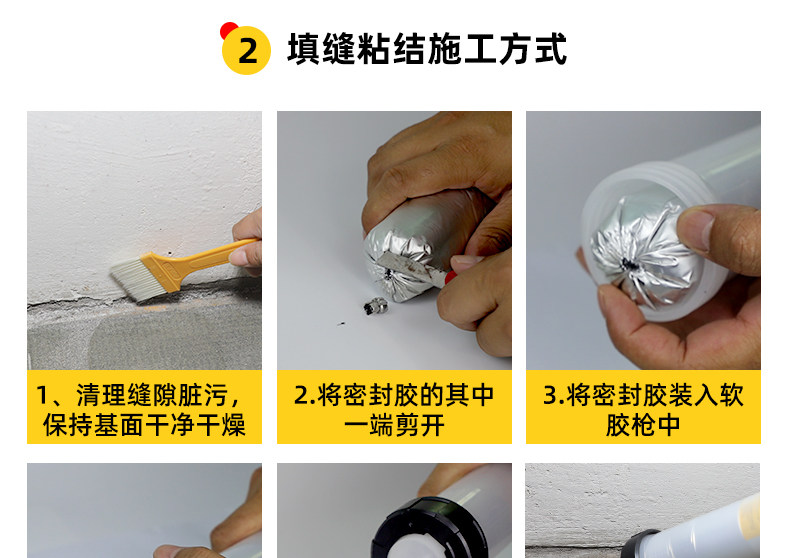 2 填缝粘结施工方式

1、清理缝隙脏污，保持基面干净干燥

2.将密封胶的其中一端剪开

3.将密封胶装入软胶枪中