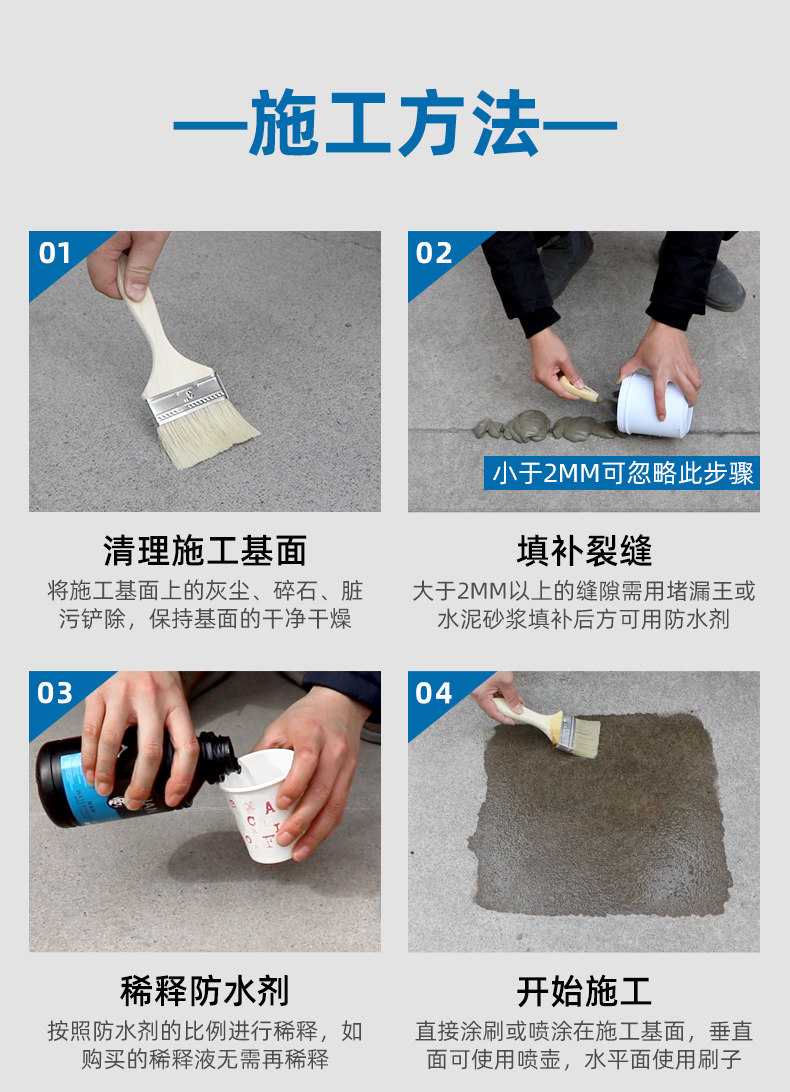 —施工方法—

01

清理施工基面

将施工基面上的灰尘、碎石、脏污铲除，保持基面的干净干燥

02

小于2MM可忽略此步骤

填补裂缝

大于2MM以上的缝隙需用堵漏王或水泥砂浆填补后方可用防水剂

03

稀释防水剂

按照防水剂的比例进行稀释，如购买的稀释液无需再稀释

04

开始施工

直接涂刷或喷涂在施工基面，垂直面可使用喷壶，水平面使用刷子