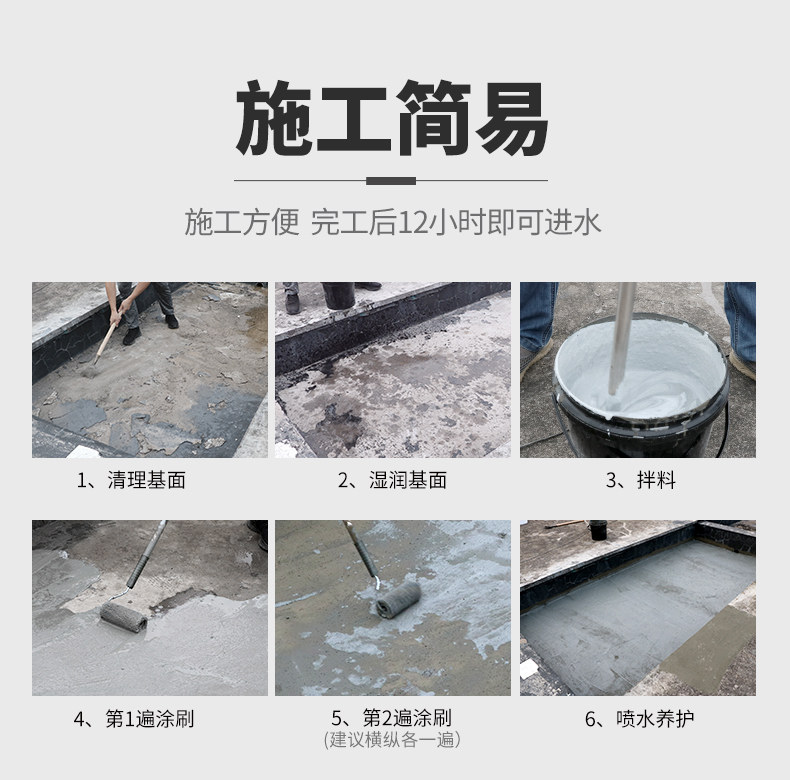 施工简易

施工方便 完工后12小时即可进水

1、清理基面

2、湿润基面

3、拌料

4、第1遍涂刷

5、第2遍涂刷
(建议横纵各一遍)

6、喷水养护